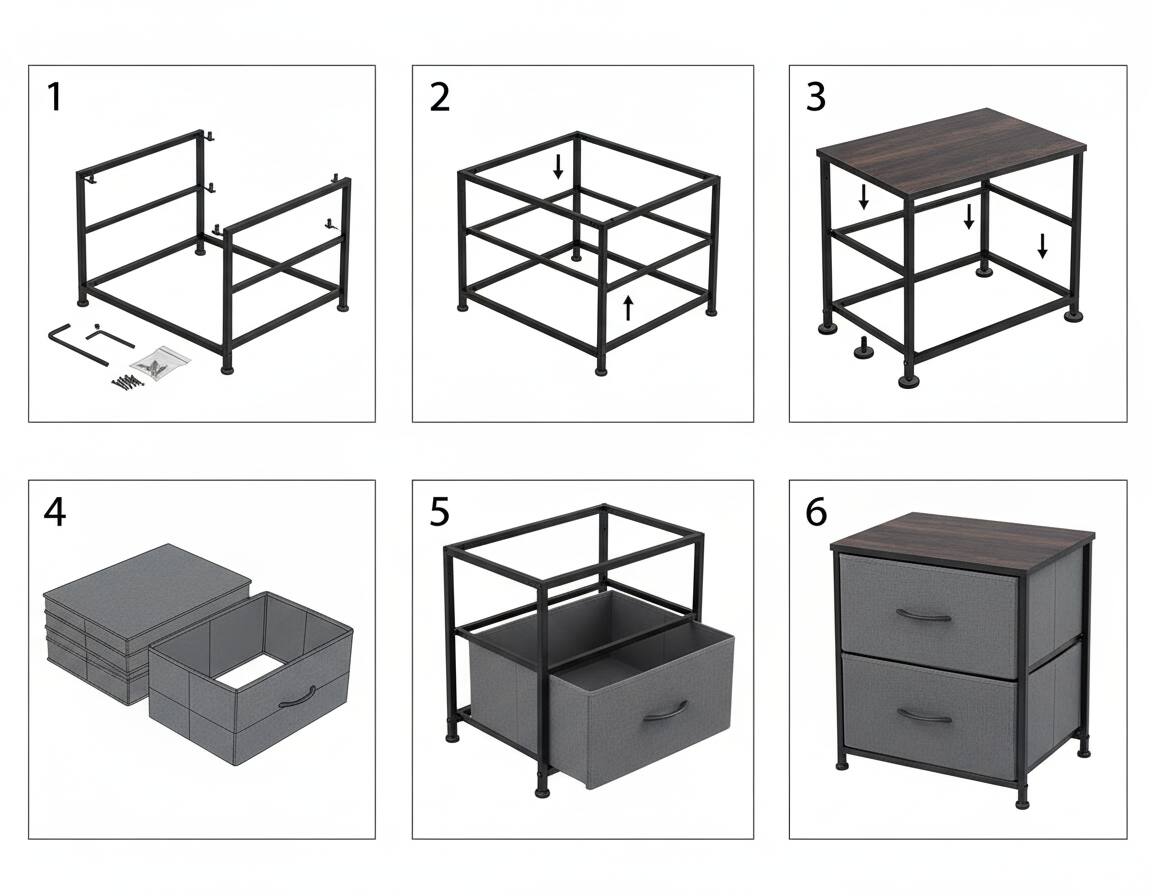 1

2

3

4

5

6