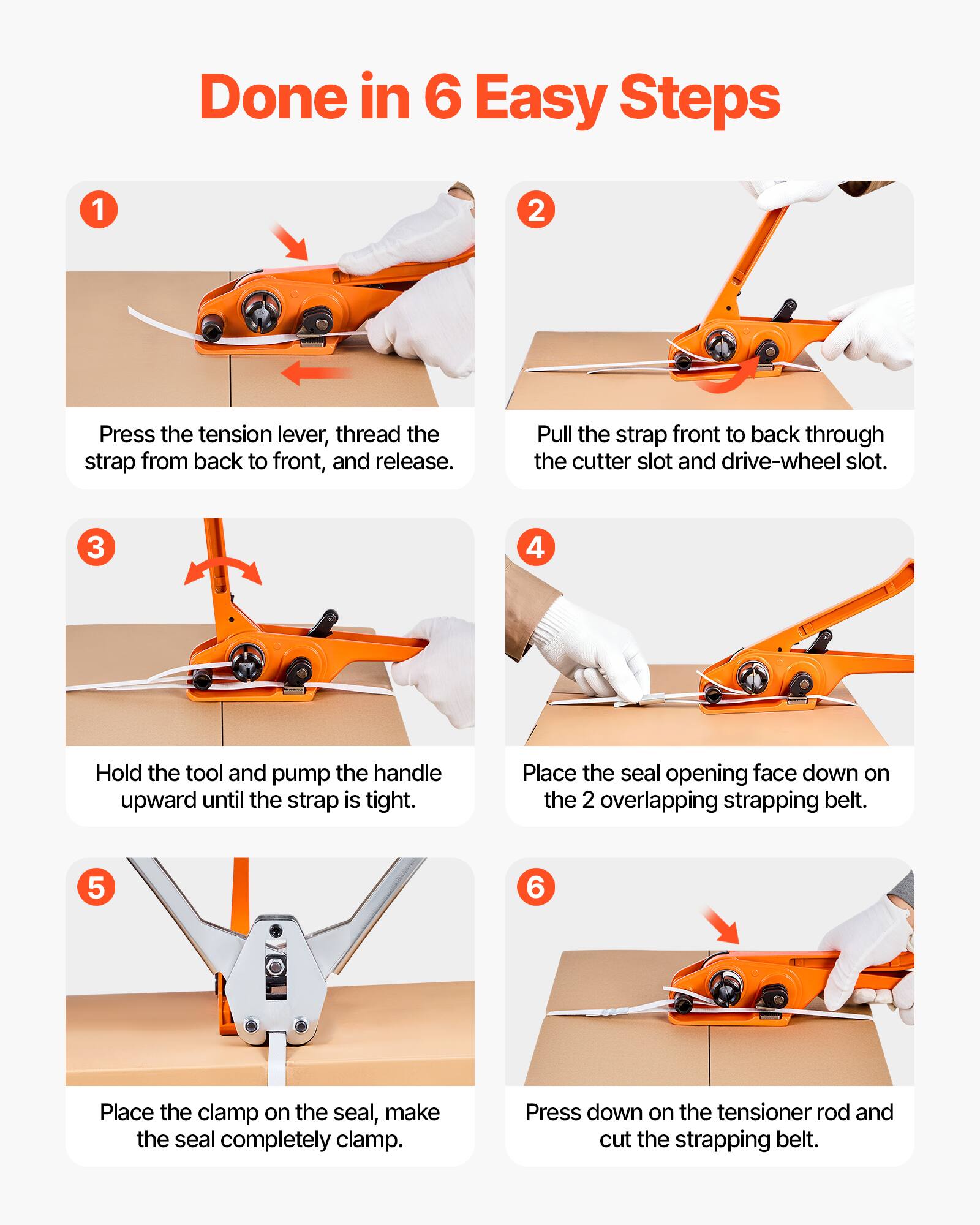 Done in 6 Easy Steps

1

Press the tension lever, thread the strap from back to front, and release.

2

Pull the strap front to back through the cutter slot and drive-wheel slot.

3

Hold the tool and pump the handle upward until the strap is tight.

4

Place the seal opening face down on the 2 overlapping strapping belt.

5

Place the clamp on the seal, make the seal completely clamp.

6

Press down on the tensioner rod and cut the strapping belt.