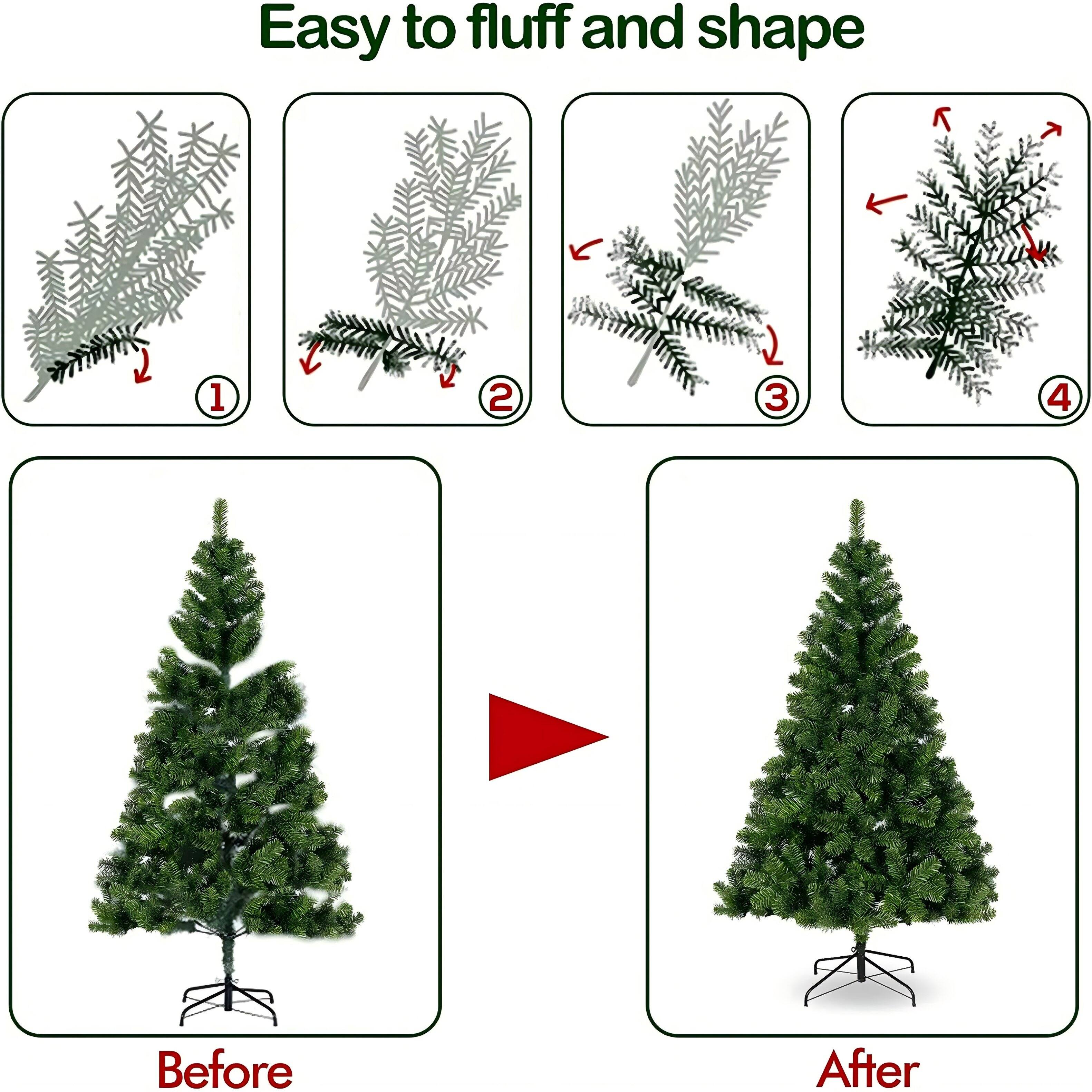 Easy to fluff and shape

1

2

3

4

Before

After