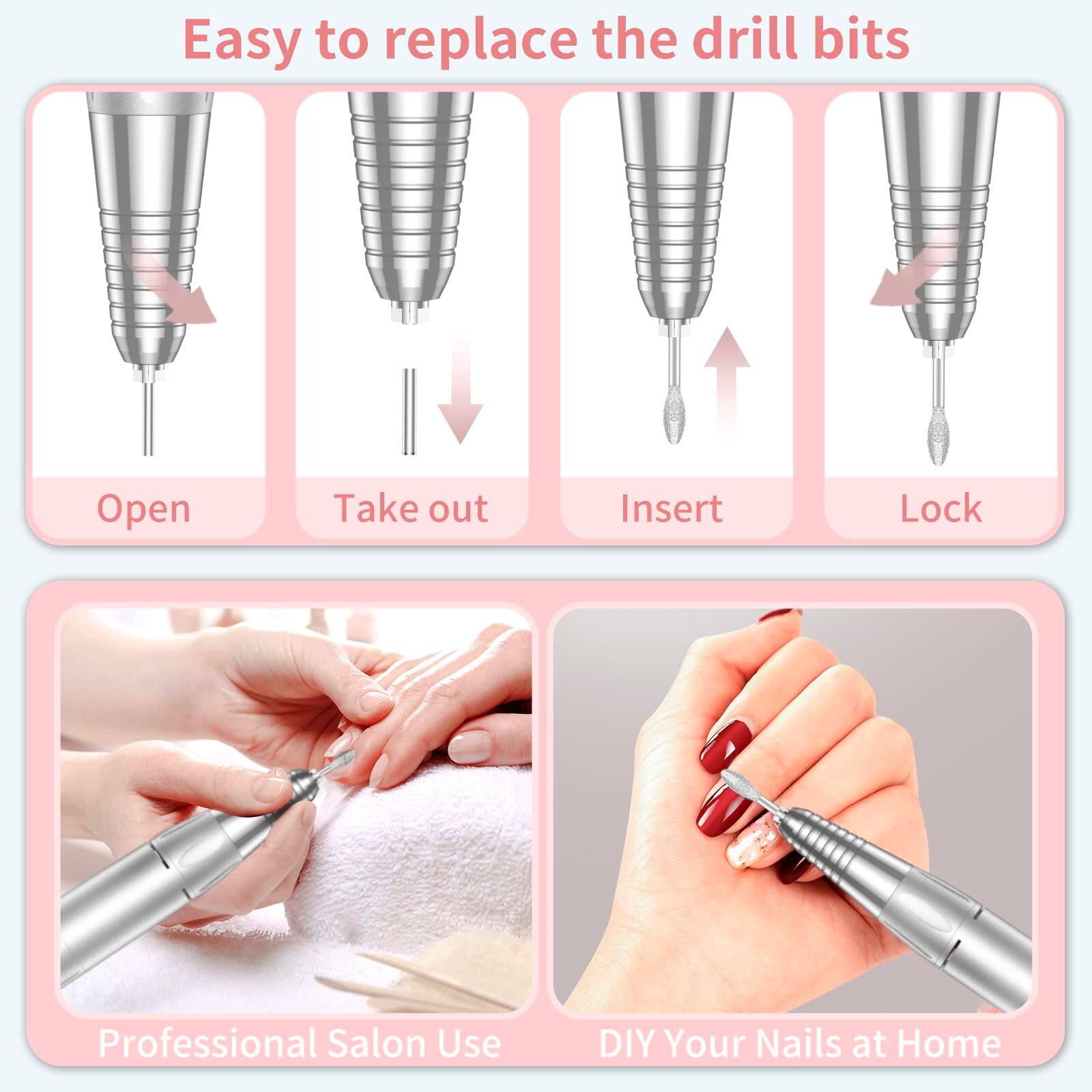 Easy to replace the drill bits

Open

Take out

Insert

Lock

Professional Salon Use

DIY Your Nails at Home