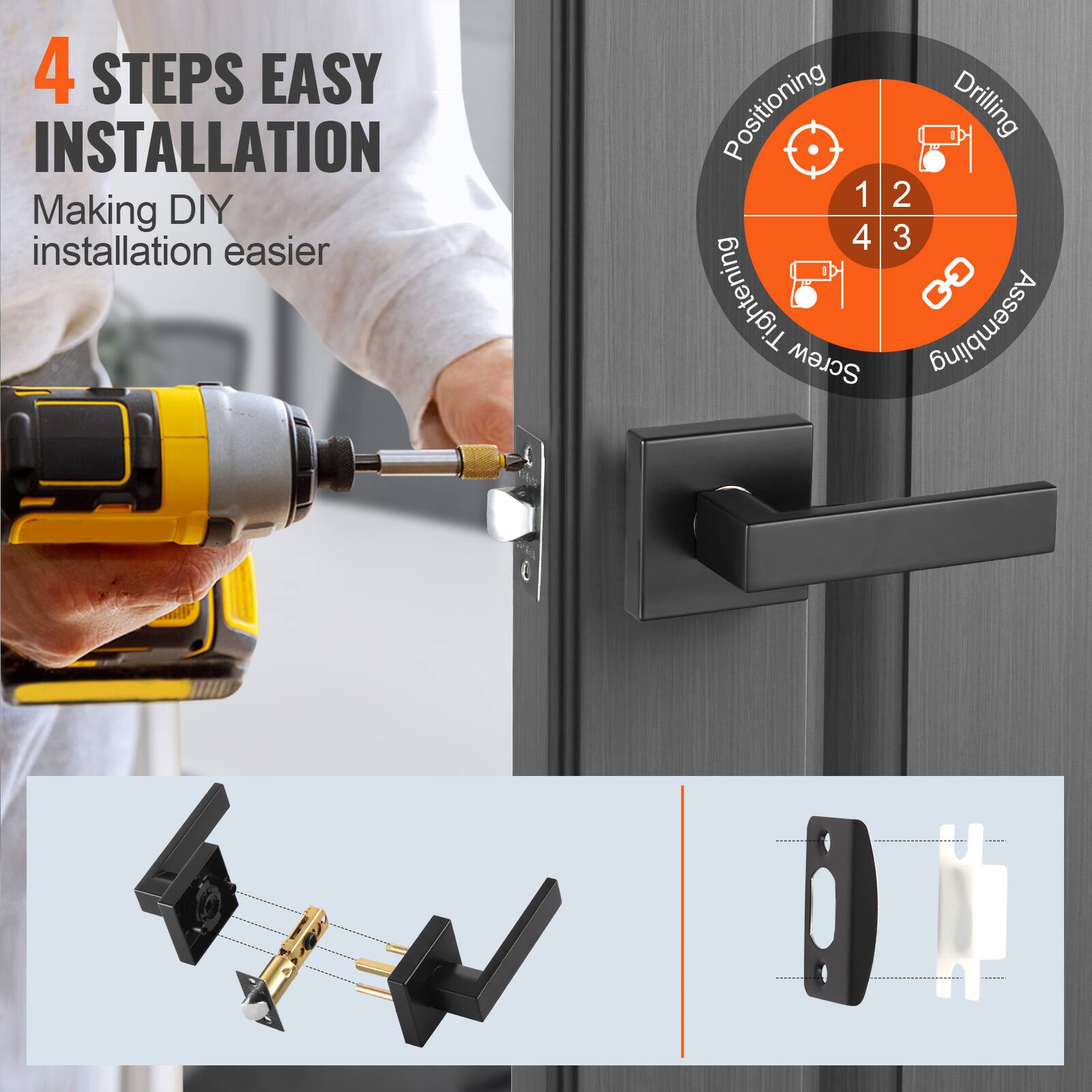 4 STEPS EASY INSTALLATION

Making DIY installation easier

Positioning
Drilling
Assembling
Screw Tightening

1 2
4 3