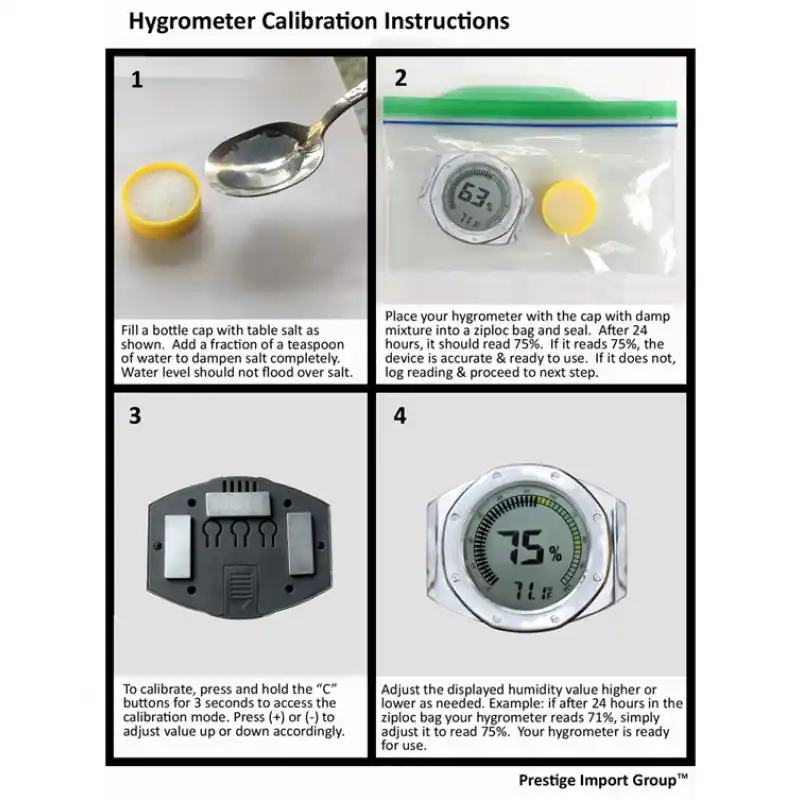 Hygrometer Calibration Instructions

1

Fill a bottle cap with table salt as shown. Add a fraction of a teaspoon of water to dampen salt completely. Water level should not flood over salt.

2

63%

71.1

Place your hygrometer with the cap with damp mixture into a ziploc bag and seal. After 24 hours, it should read 75%. If it reads 75%, the device is accurate & ready to use. If it does not, log reading & proceed to next step.

3

To calibrate, press and hold the "C" buttons for 3 seconds to access the calibration mode. Press (+) or (-) to adjust value up or down accordingly.

4

75%

71.1

Adjust the displayed humidity value higher or lower as needed. Example: if after 24 hours in the ziploc bag your hygrometer reads 71%, simply adjust it to read 75%. Your hygrometer is ready for use.

Prestige Import Group™