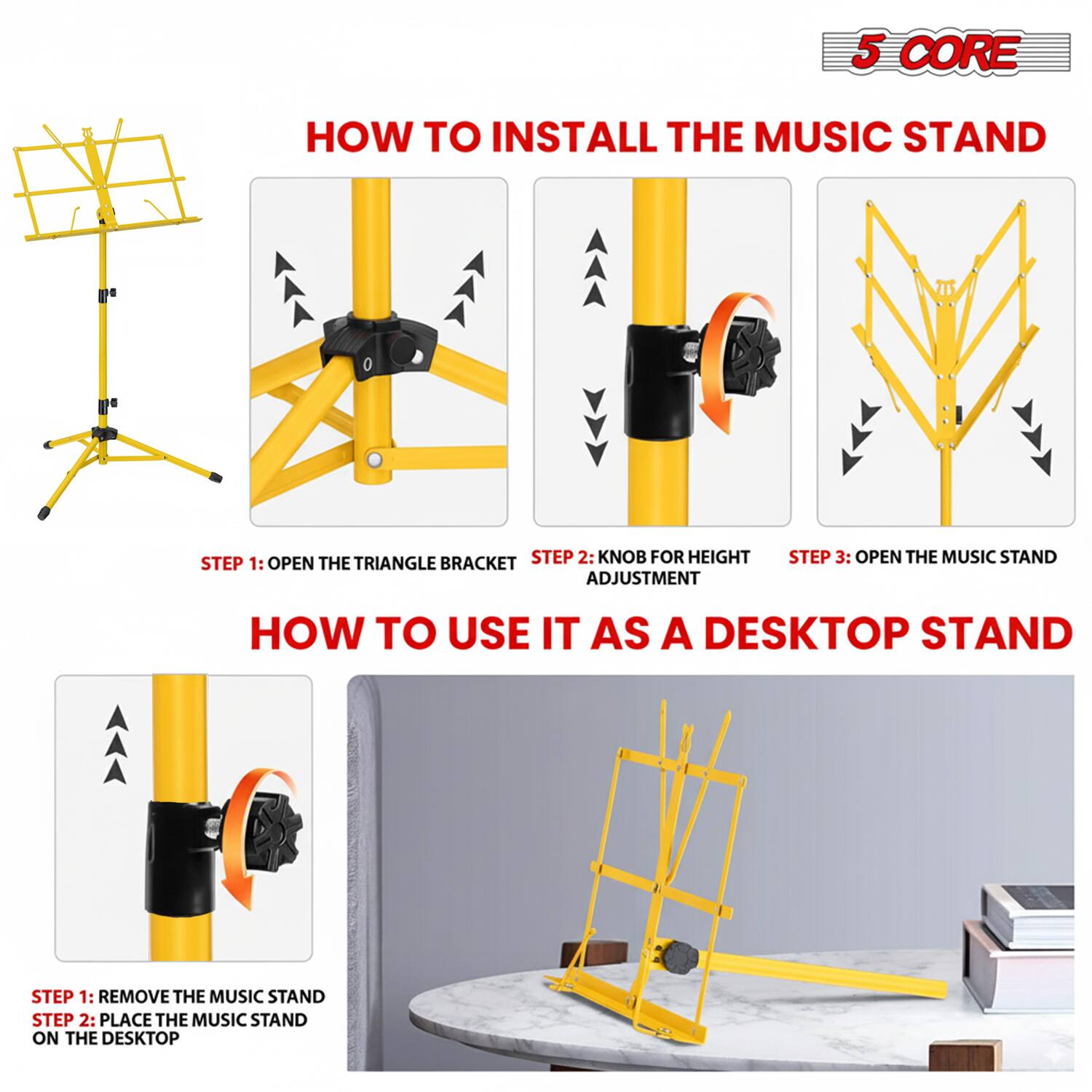 5 CORE

HOW TO INSTALL THE MUSIC STAND

STEP 1: OPEN THE TRIANGLE BRACKET

STEP 2: KNOB FOR HEIGHT ADJUSTMENT

STEP 3: OPEN THE MUSIC STAND

HOW TO USE IT AS A DESKTOP STAND

STEP 1: REMOVE THE MUSIC STAND

STEP 2: PLACE THE MUSIC STAND ON THE DESKTOP