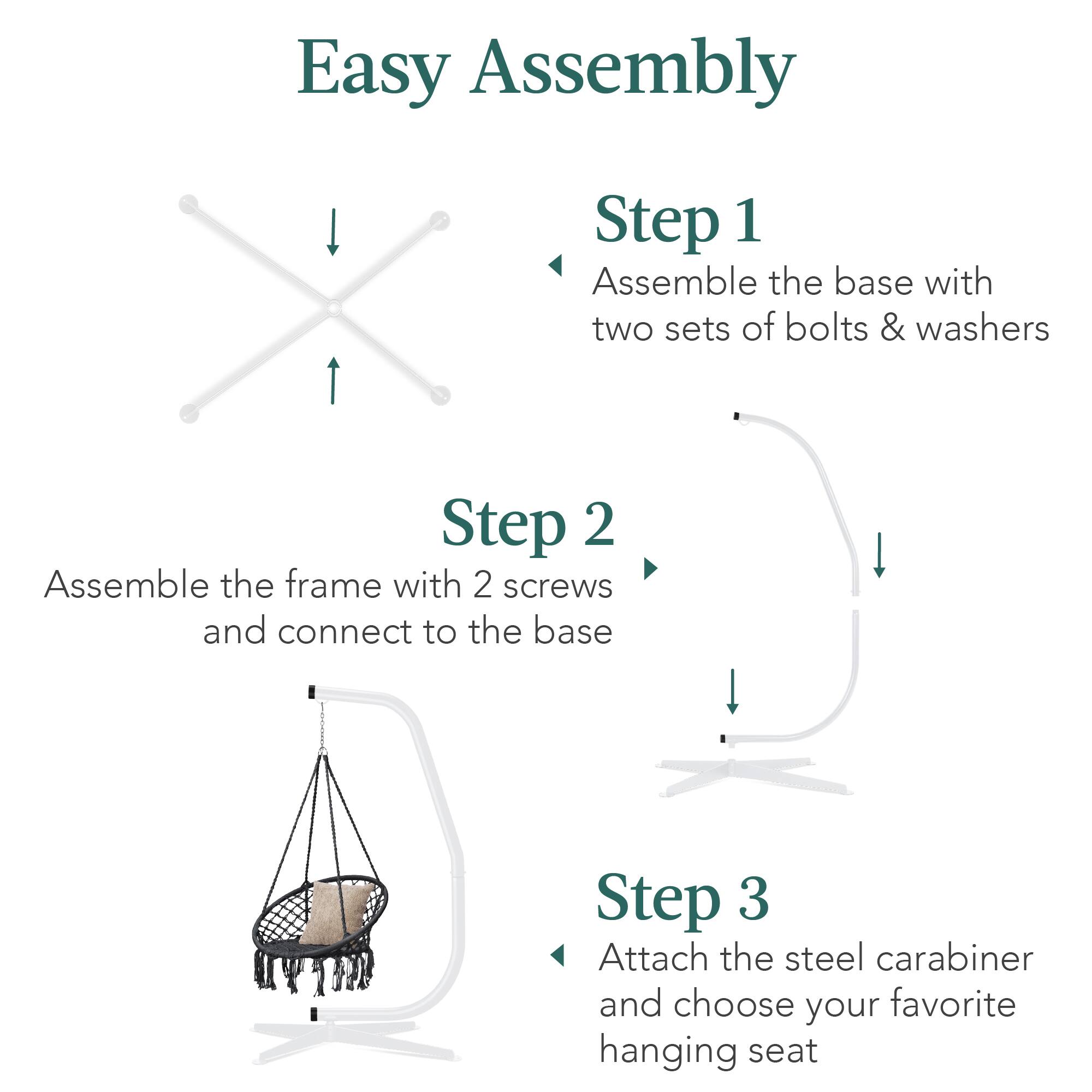 Easy Assembly

Step 1
Assemble the base with two sets of bolts & washers

Step 2
Assemble the frame with 2 screws and connect to the base

Step 3
Attach the steel carabiner and choose your favorite hanging seat