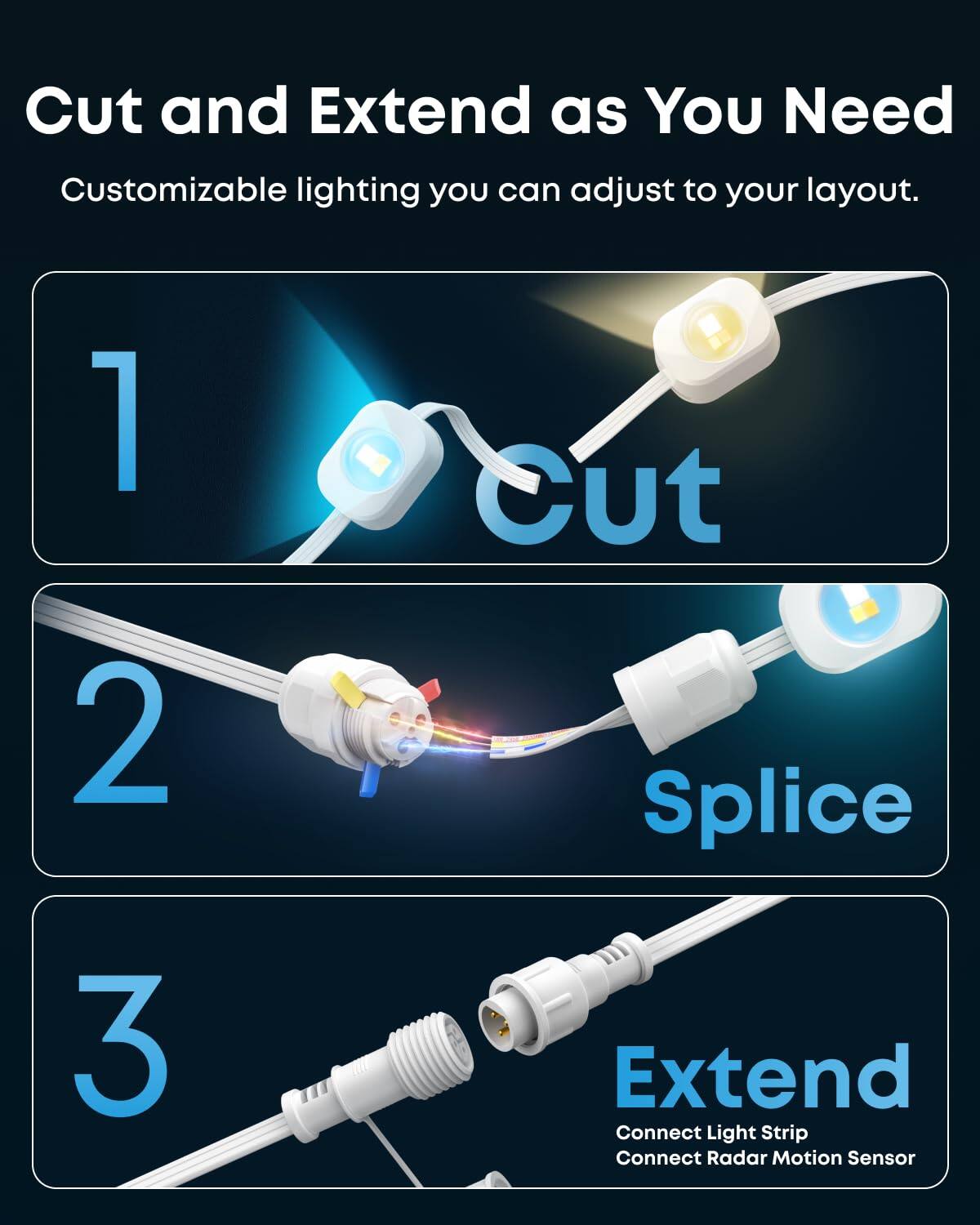 Cut and Extend as You Need

Customizable lighting you can adjust to your layout.

1

Cut

2

Splice

3

Extend

Connect Light Strip
Connect Radar Motion Sensor