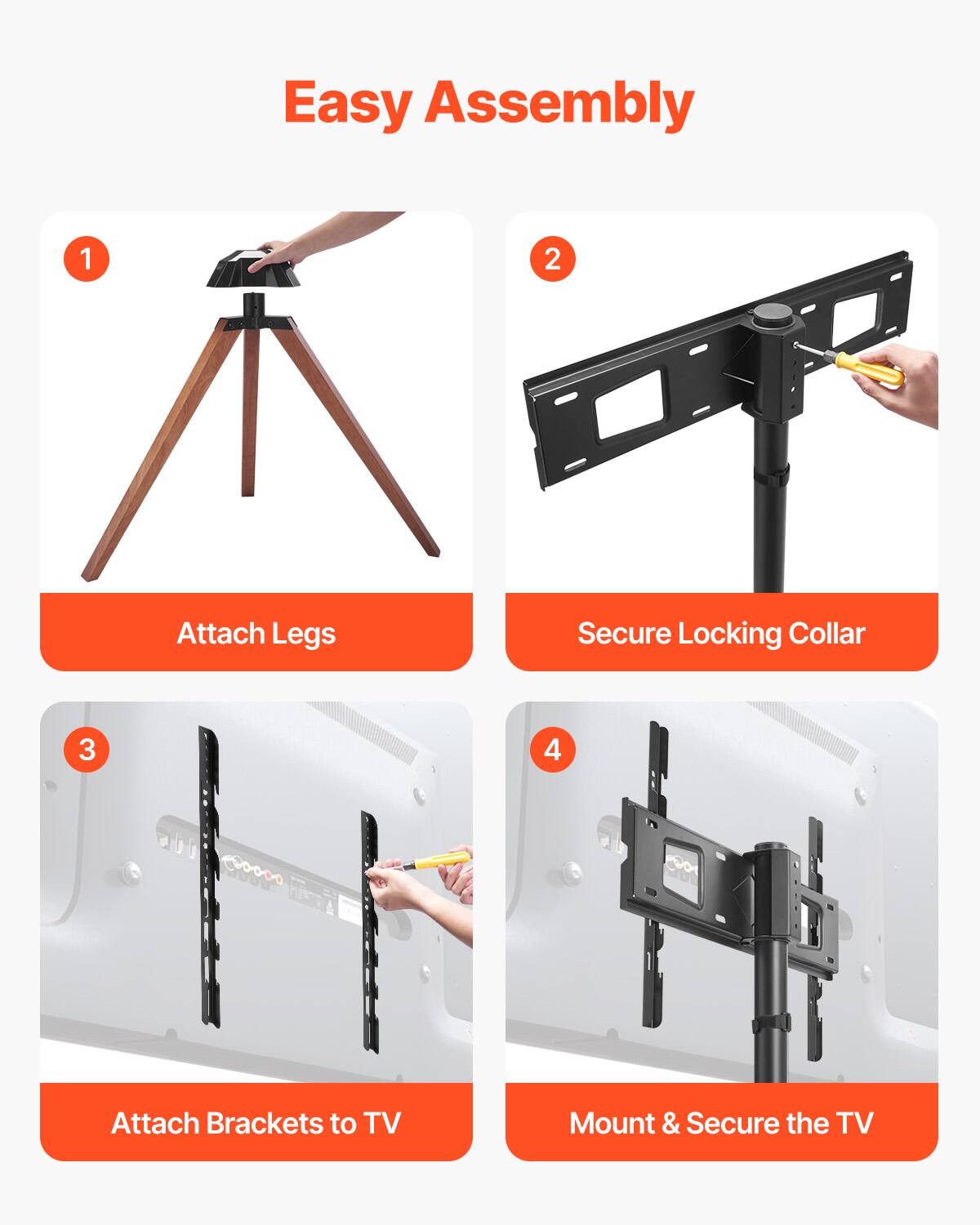 Easy Assembly

1

Attach Legs

2

Secure Locking Collar

3

Attach Brackets to TV

4

Mount & Secure the TV