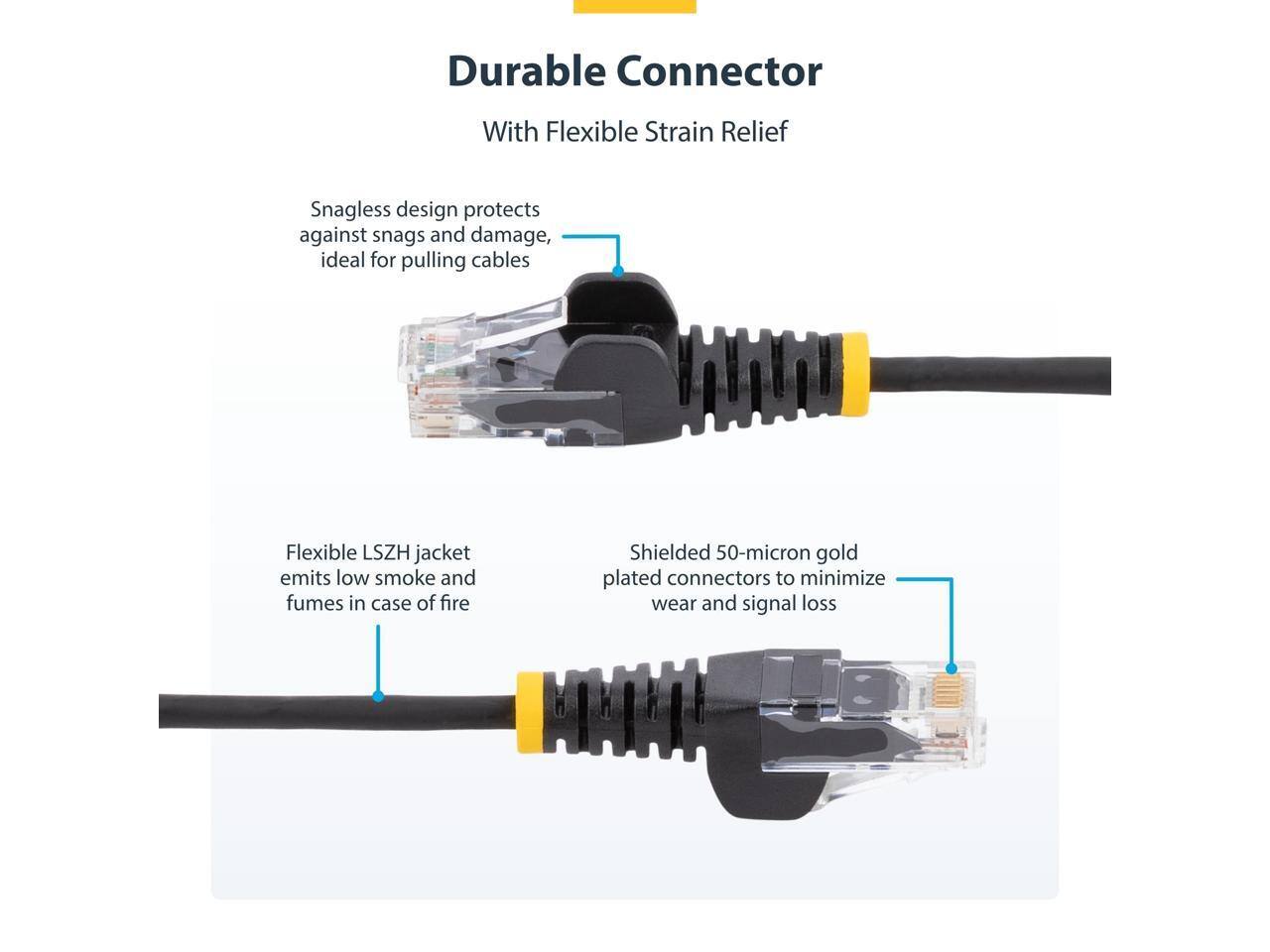 Durable Connector

With Flexible Strain Relief

Snagless design protects against snags and damage, ideal for pulling cables

Flexible LSZH jacket emits low smoke and fumes in case of fire

Shielded 50-micron gold plated connectors to minimize wear and signal loss