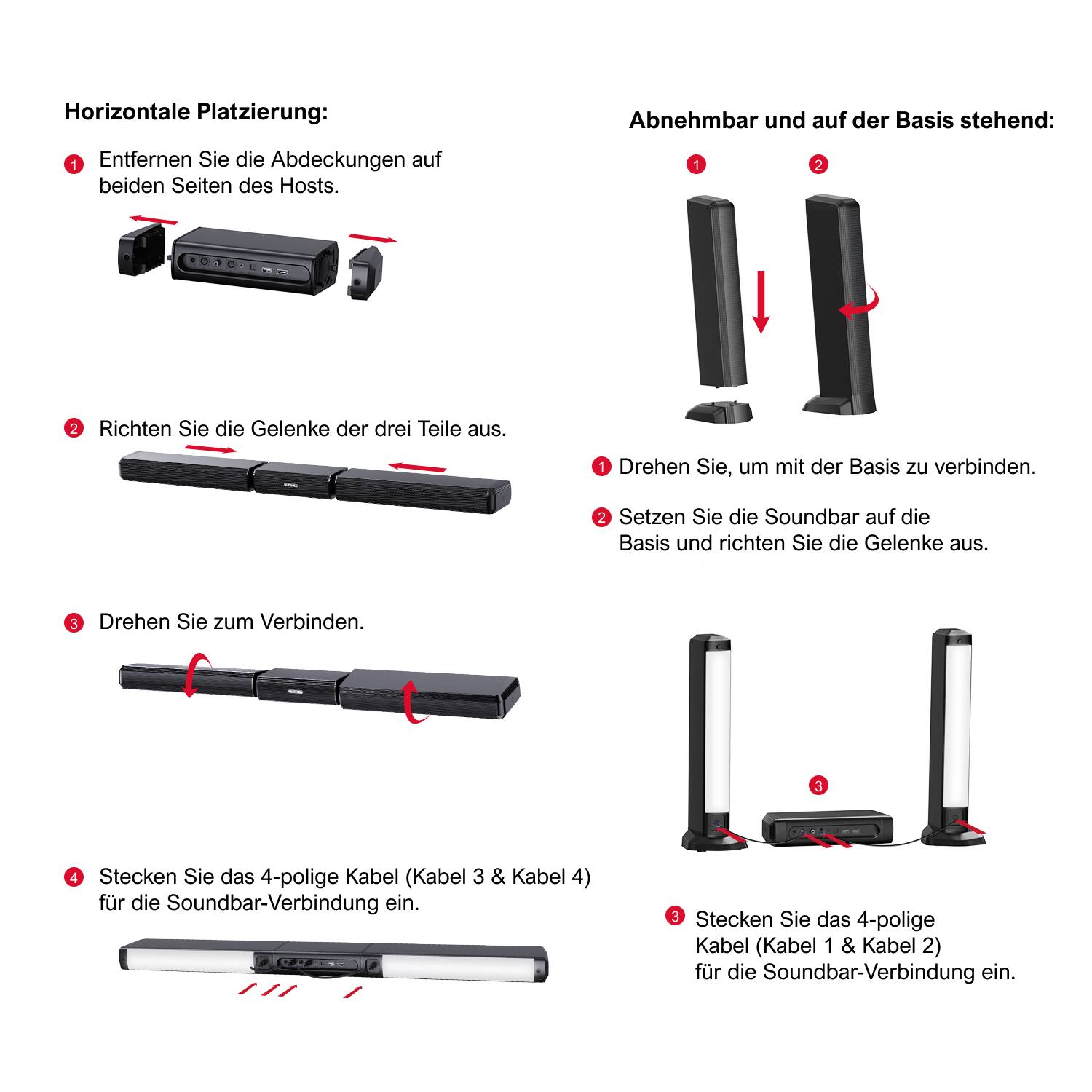 Horizontale Platzierung:

1 Entfernen Sie die Abdeckungen auf beiden Seiten des Hosts.

2 Richten Sie die Gelenke der drei Teile aus.

3 Drehen Sie zum Verbinden.

4 Stecken Sie das 4-polige Kabel (Kabel 3 & Kabel 4) für die Soundbar-Verbindung ein.

Abnehmbar und auf der Basis stehend:

1 2

1 Drehen Sie, um mit der Basis zu verbinden.

2 Setzen Sie die Soundbar auf die Basis und richten Sie die Gelenke aus.

3

3 Stecken Sie das 4-polige Kabel (Kabel 1 & Kabel 2) für die Soundbar-Verbindung ein.