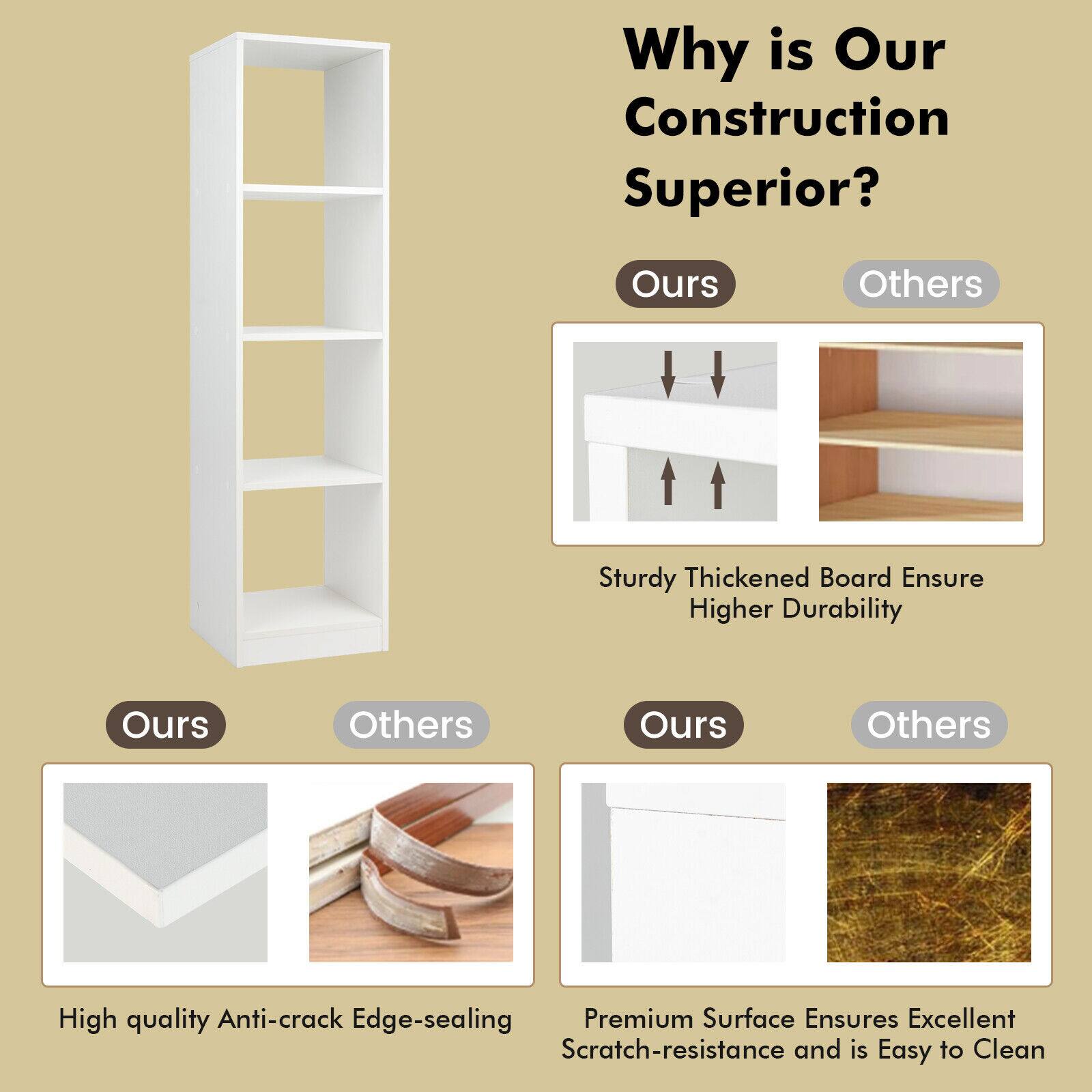 Why is Our Construction Superior?

Ours

Others

Sturdy Thickened Board Ensure Higher Durability

Ours

Others

High quality Anti-crack Edge-sealing

Ours

Others

Premium Surface Ensures Excellent Scratch-resistance and is Easy to Clean