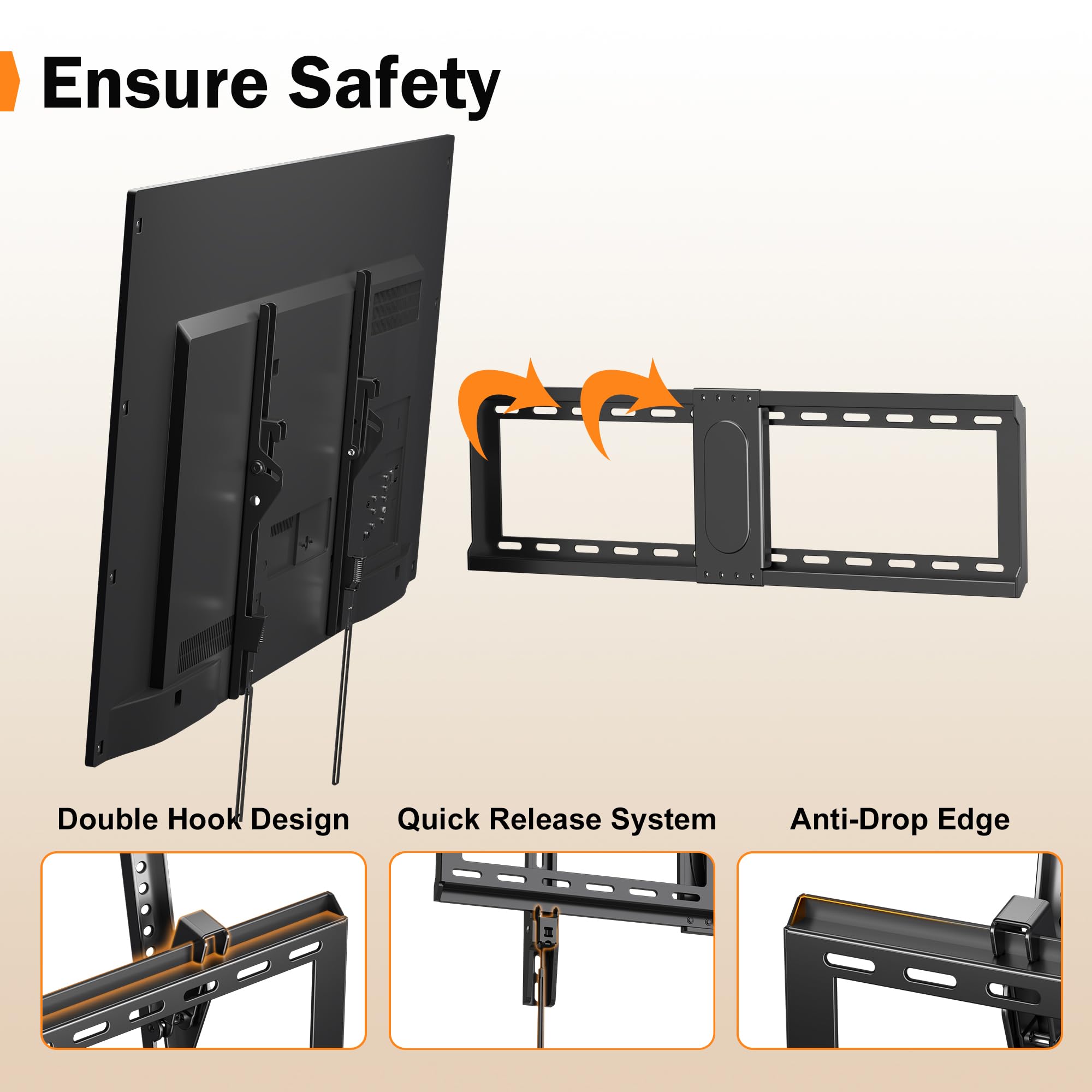 Ensure Safety

Double Hook Design

Quick Release System

Anti-Drop Edge