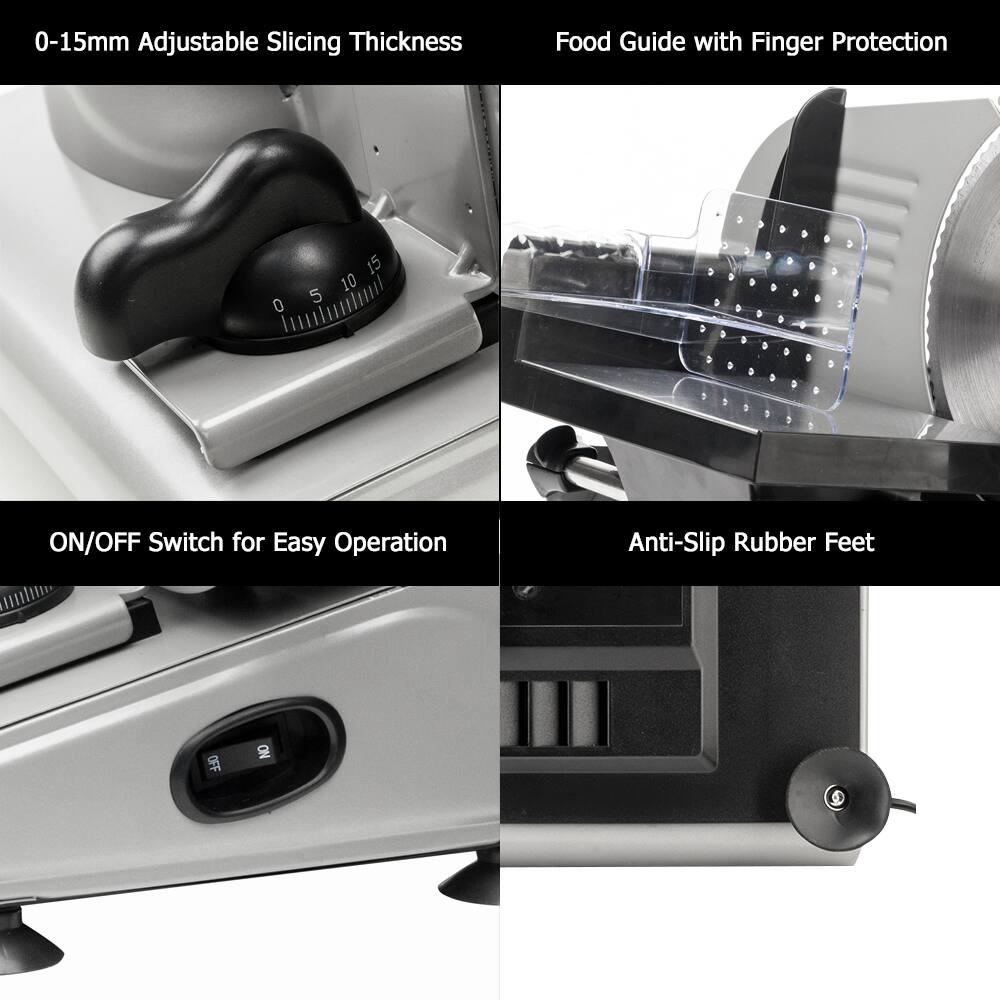 0-15mm Adjustable Slicing Thickness

0 5 10 15

Food Guide with Finger Protection

ON/OFF Switch for Easy Operation

OFF ON

Anti-Slip Rubber Feet