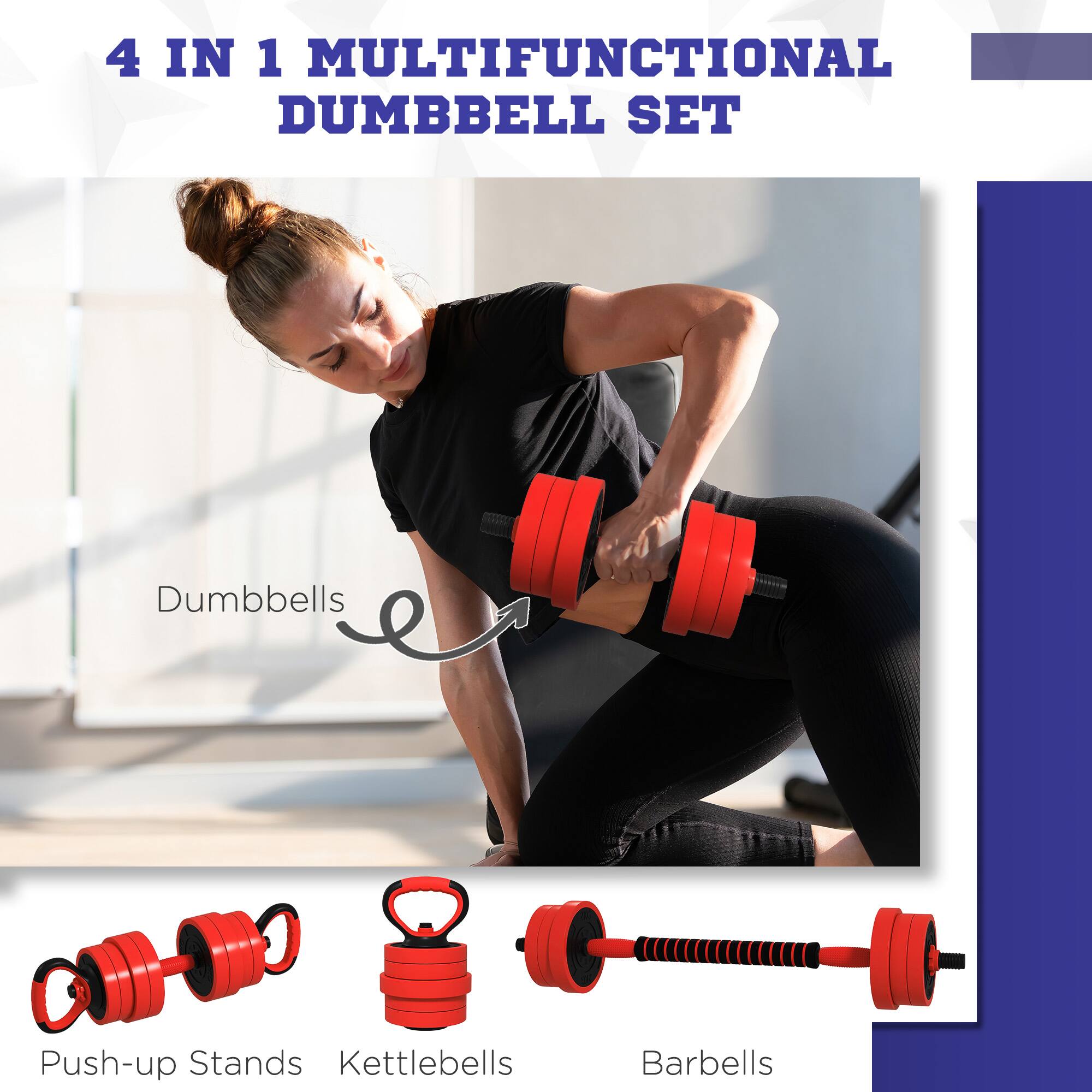 4 IN 1 MULTIFUNCTIONAL DUMBBELL SET

Dumbbells

Push-up Stands

Kettlebells

Barbells