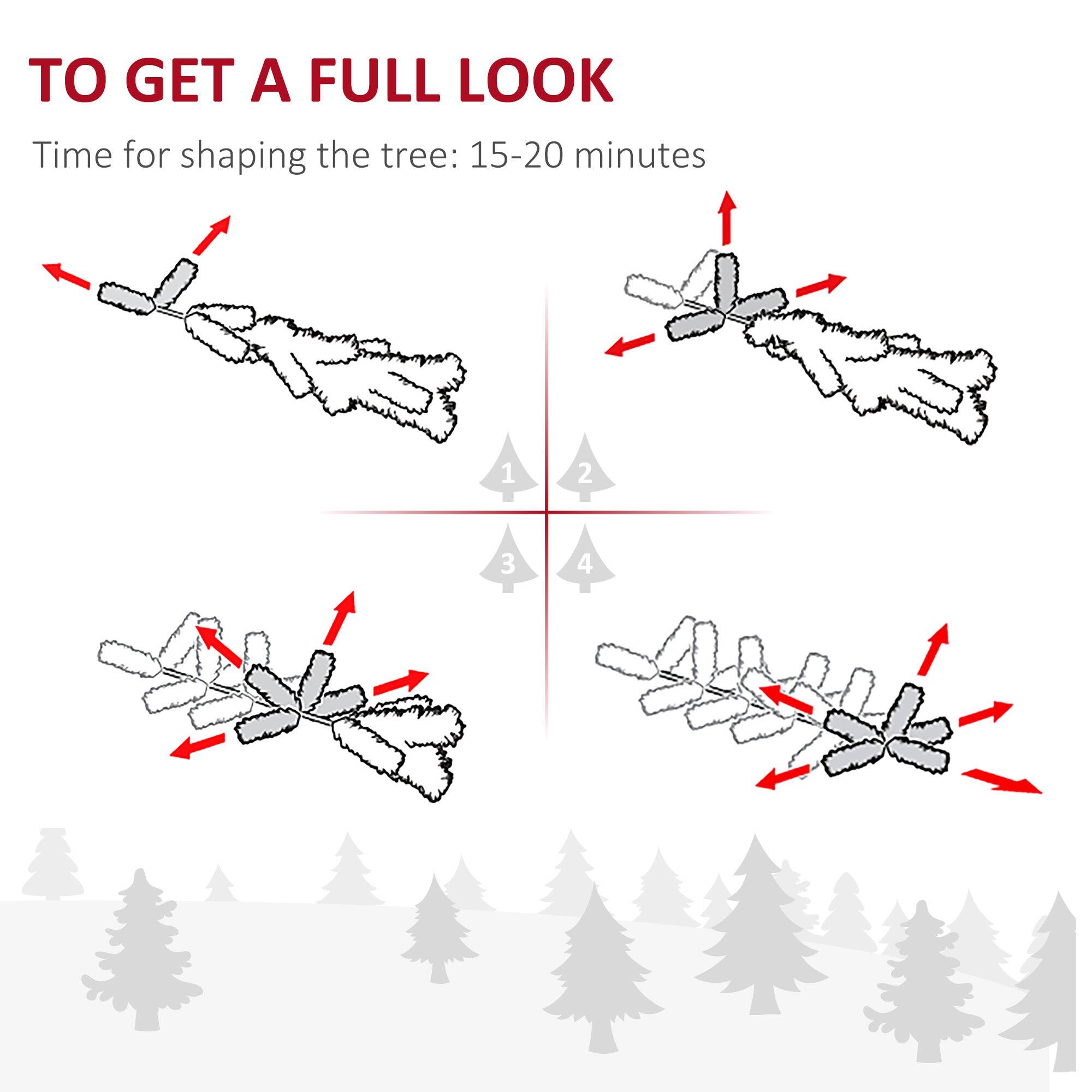 TO GET A FULL LOOK

Time for shaping the tree: 15-20 minutes

1

2

3

4