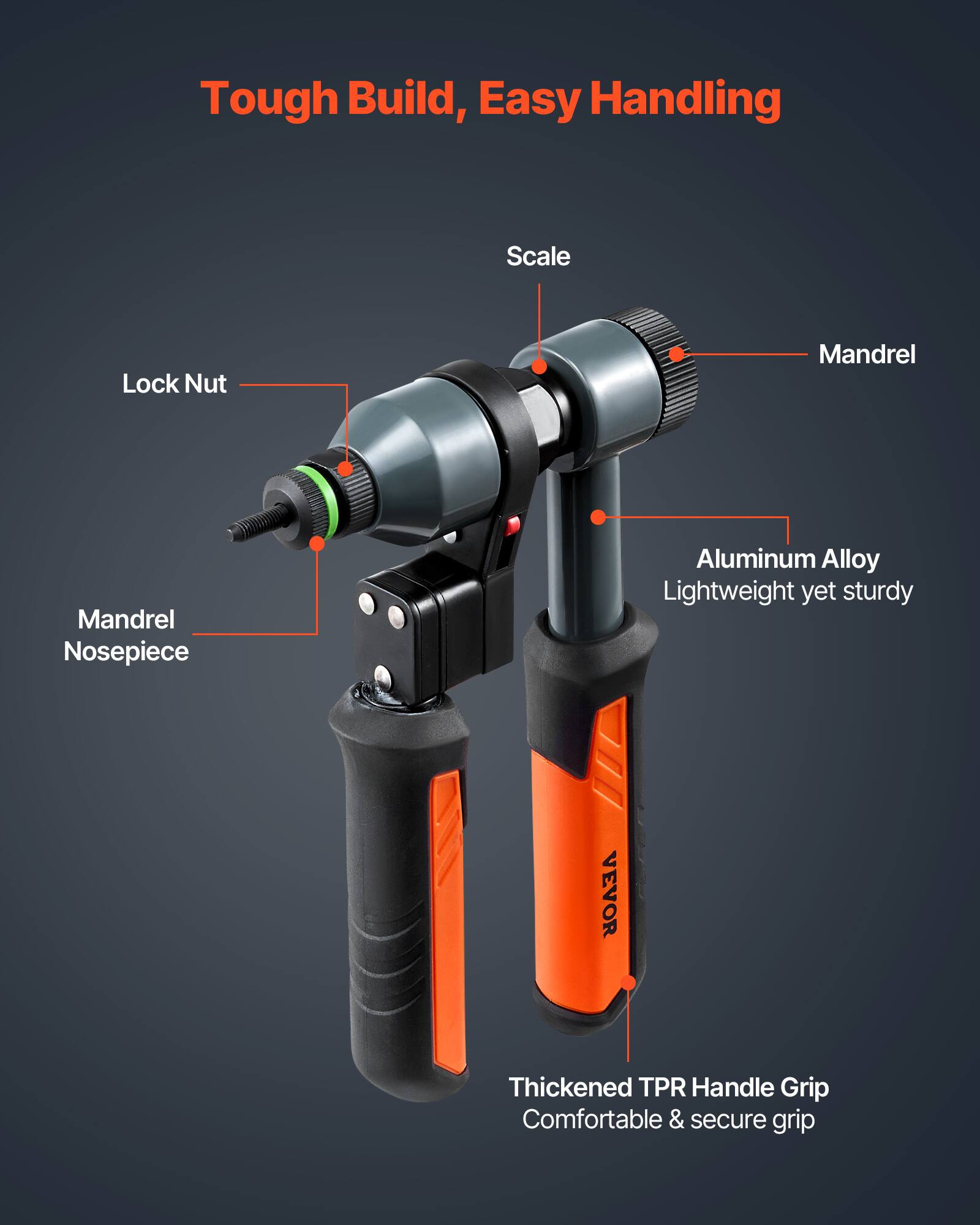 Tough Build, Easy Handling

Scale

Mandrel

Lock Nut

Aluminum Alloy
Lightweight yet sturdy

Mandrel Nosepiece

VEVOR

Thickened TPR Handle Grip
Comfortable & secure grip