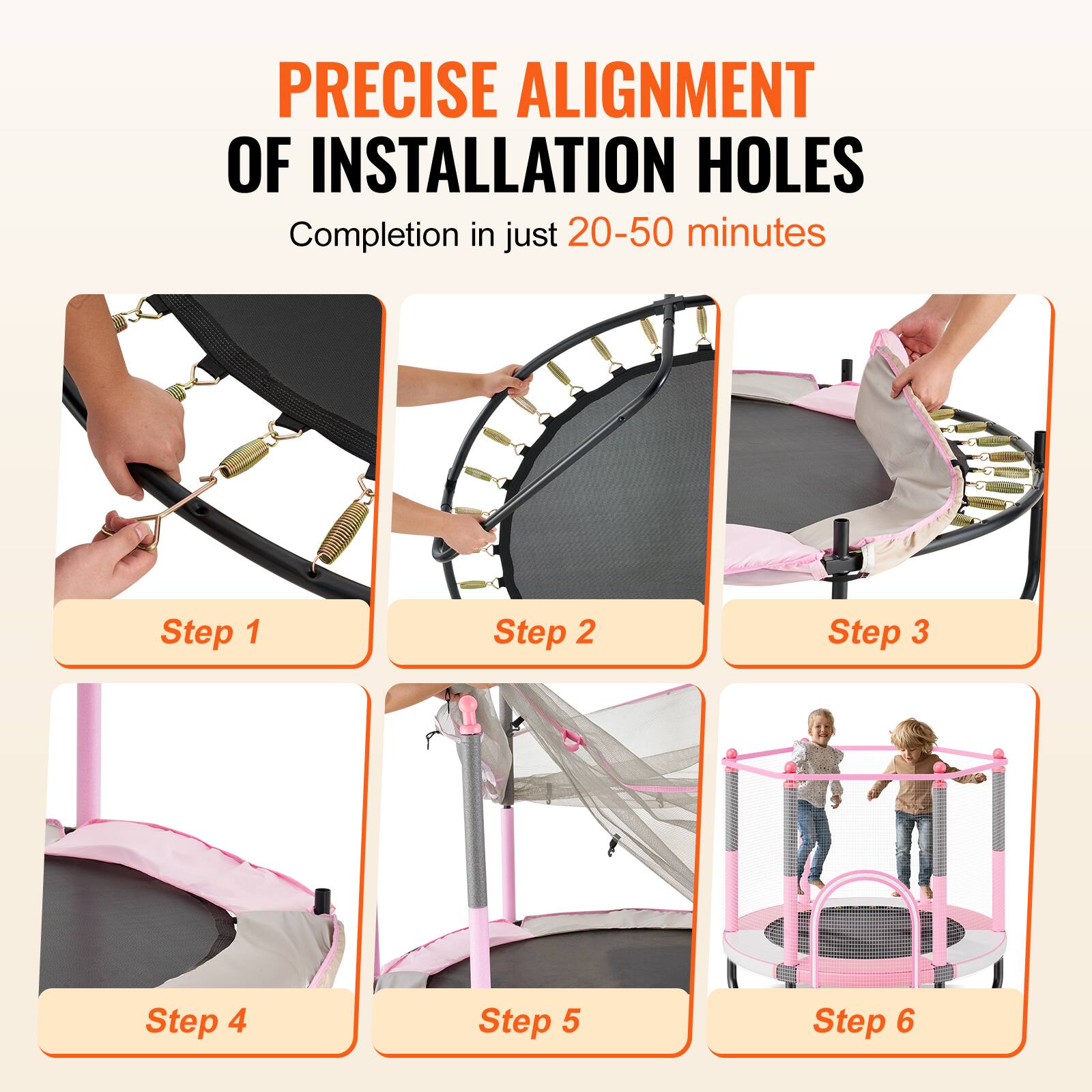 PRECISE ALIGNMENT
OF INSTALLATION HOLES

Completion in just 20-50 minutes

Step 1

Step 2

Step 3

Step 4

Step 5

Step 6