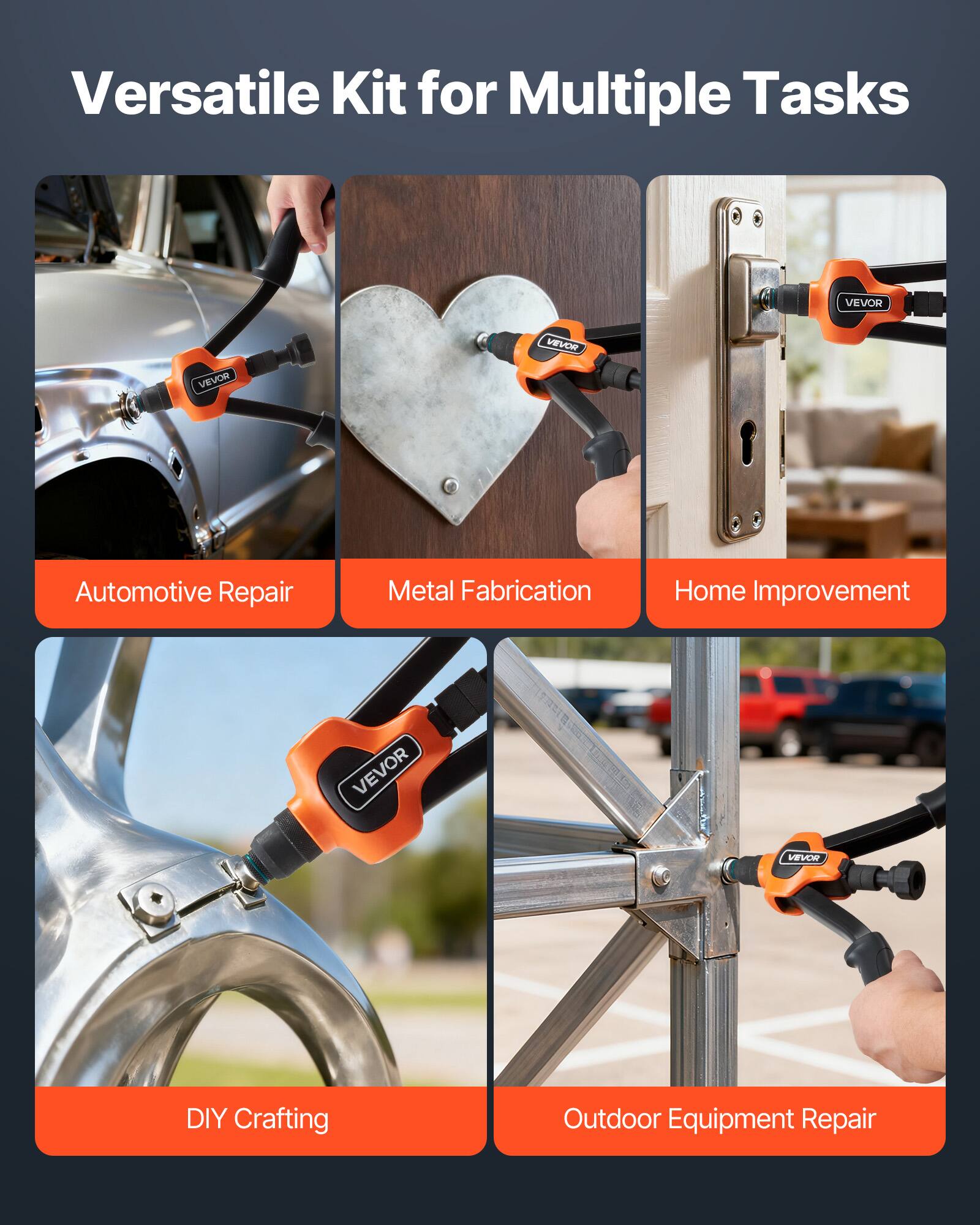 Versatile Kit for Multiple Tasks

VEVOR

Automotive Repair

VEVOR

Metal Fabrication

VEVOR

Home Improvement

VEVOR

DIY Crafting

VEVOR

Outdoor Equipment Repair