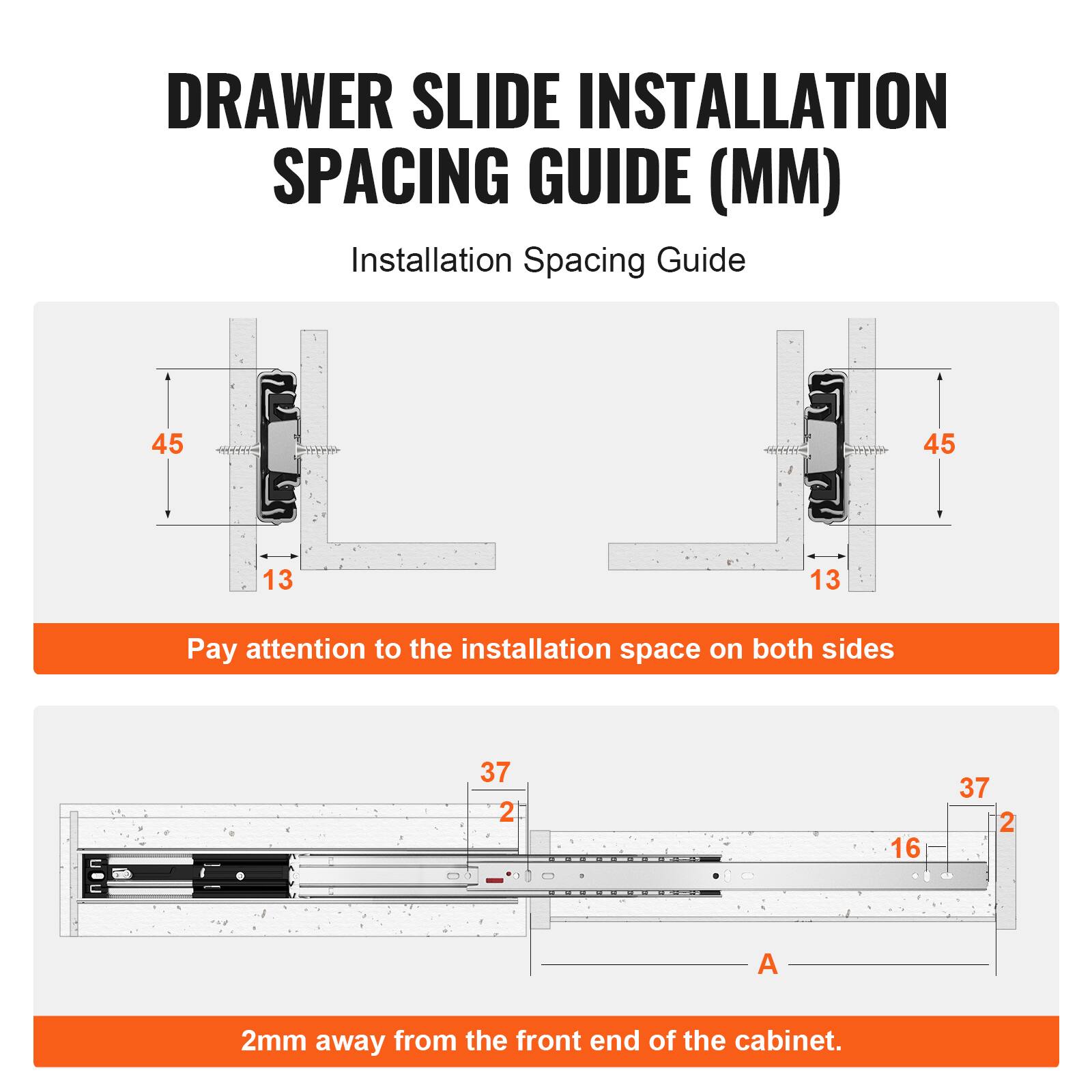 DRAWER SLIDE INSTALLATION SPACING GUIDE (MM)

Installation Spacing Guide

45

13

45

13

Pay attention to the installation space on both sides

37

2

37

2

16

A

2mm away from the front end of the cabinet.