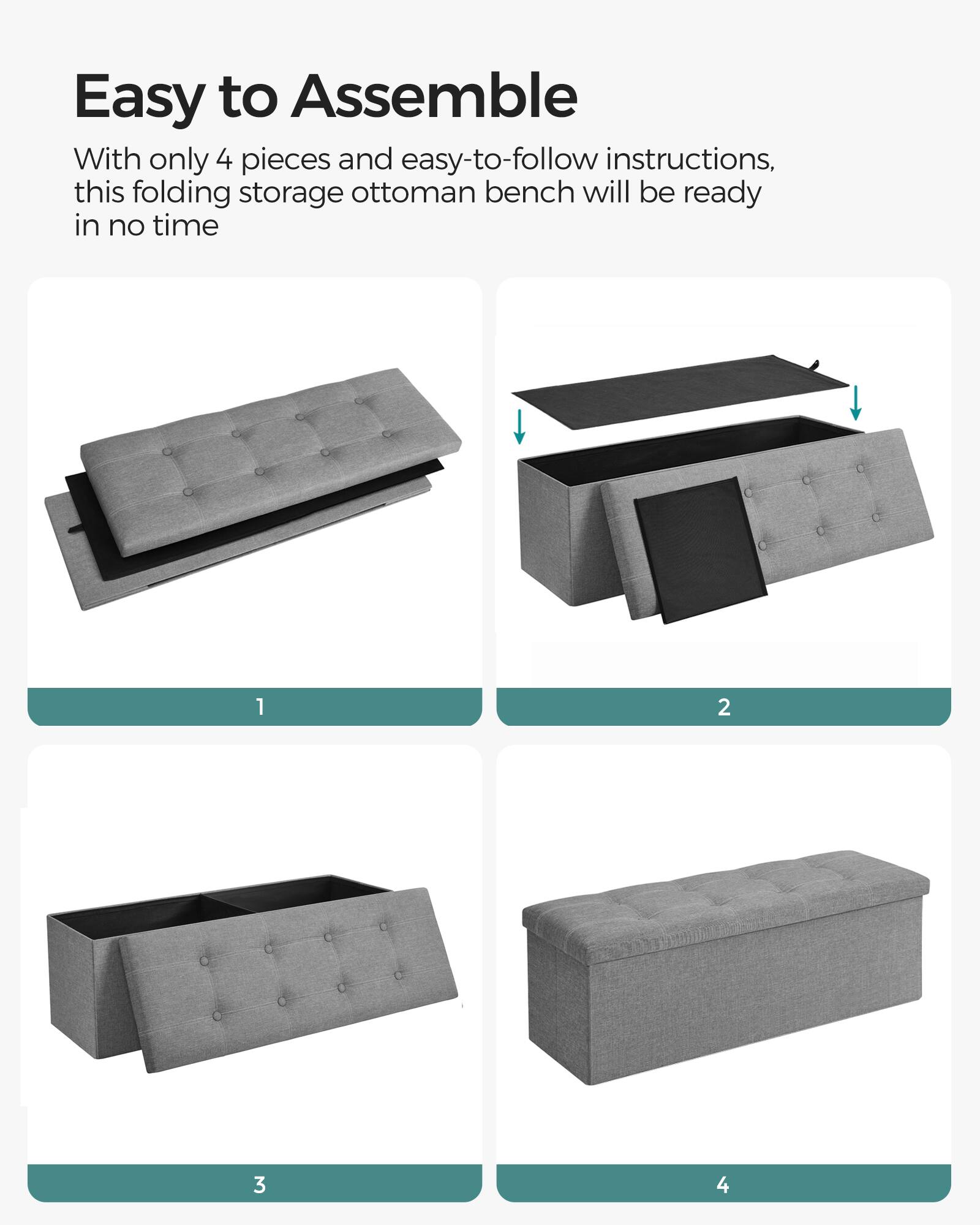 Easy to Assemble

With only 4 pieces and easy-to-follow instructions, this folding storage ottoman bench will be ready in no time

1

2

3

4