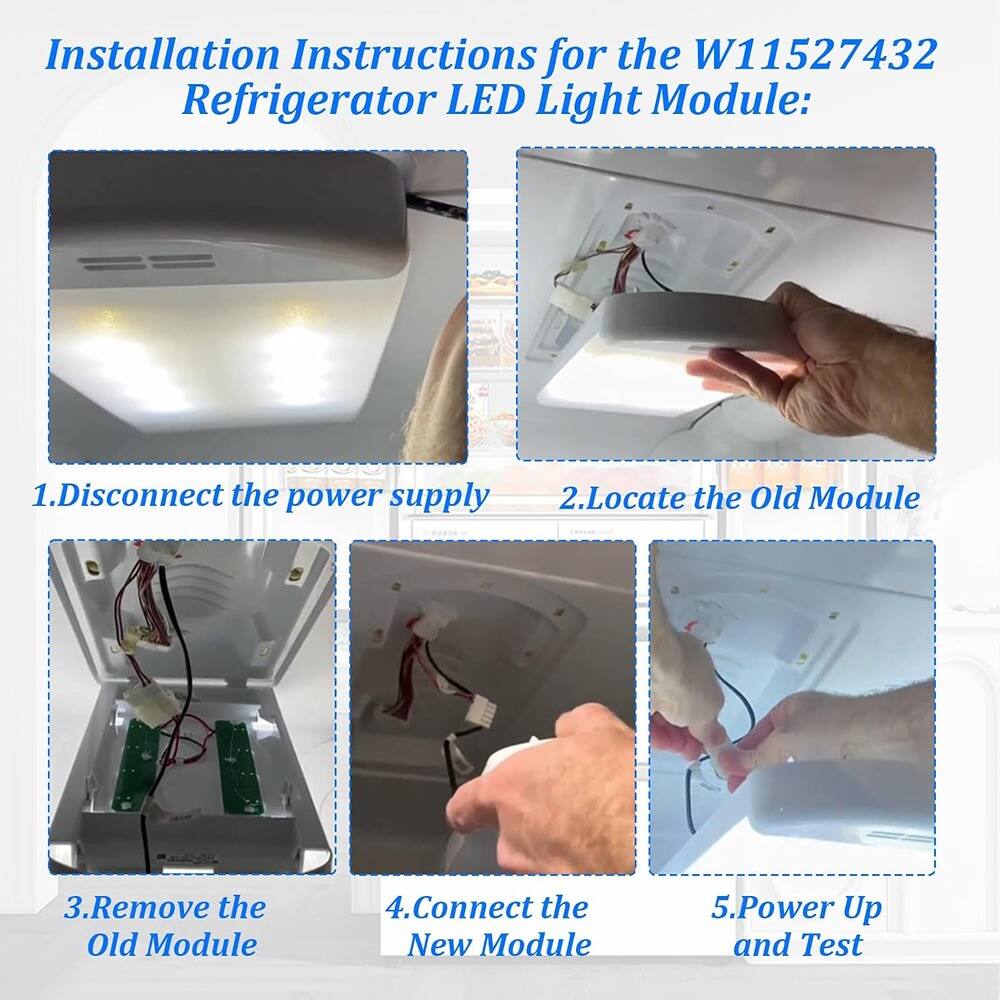 Installation Instructions for the W11527432 Refrigerator LED Light Module:

1.Disconnect the power supply

2.Locate the Old Module

3.Remove the Old Module

4.Connect the New Module

5.Power Up and Test