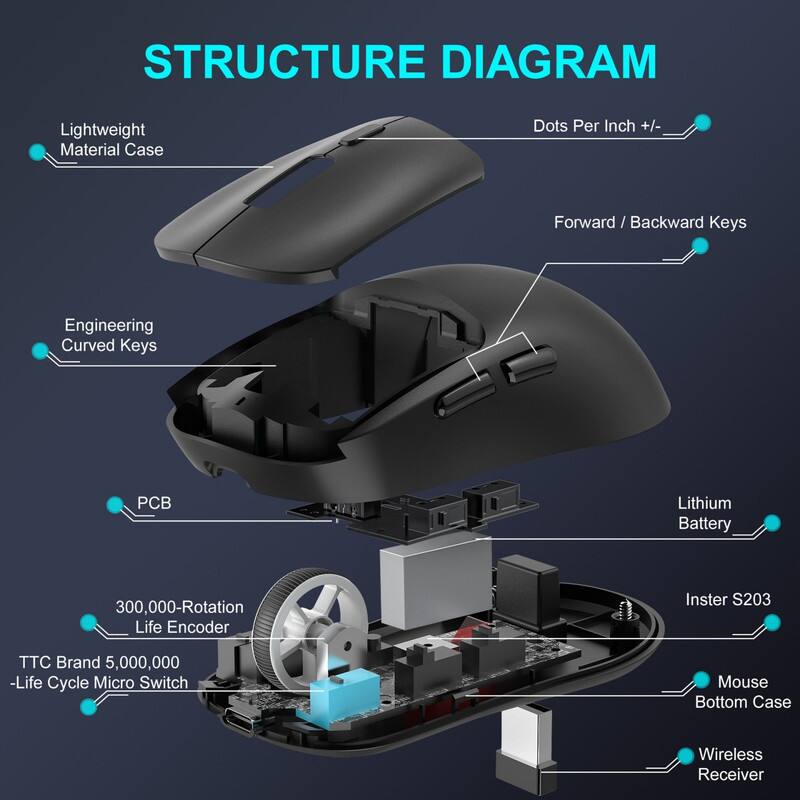 STRUCTURE DIAGRAM

Lightweight Material Case

Dots Per Inch +/-

Forward / Backward Keys

Engineering Curved Keys

PCB

Lithium Battery

300,000-Rotation Life Encoder

Inster S203

TTC Brand 5,000,000 -Life Cycle Micro Switch

Mouse Bottom Case

Wireless Receiver