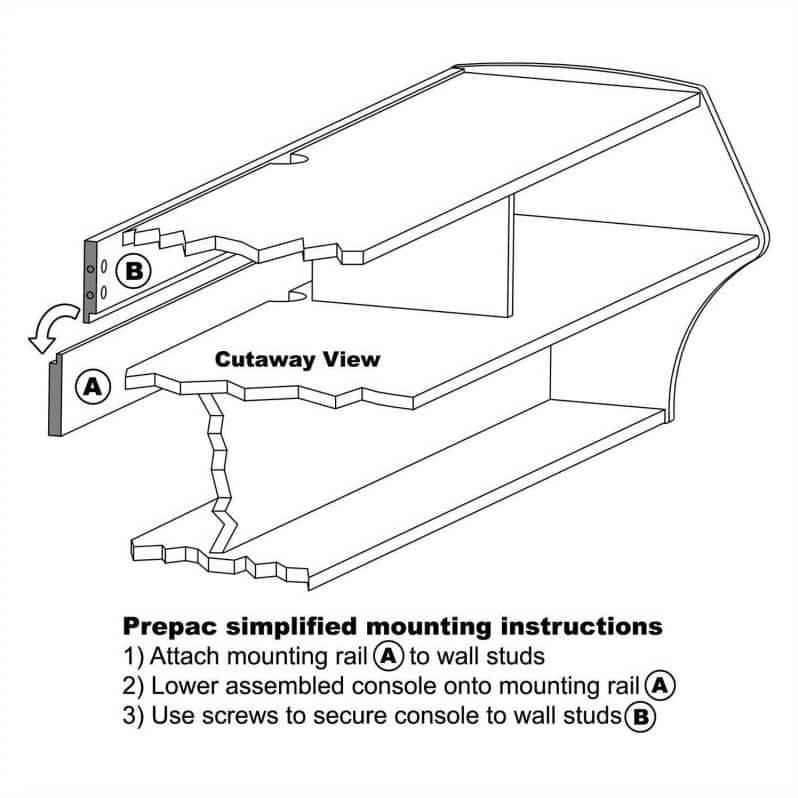 B

A

Cutaway View

Prepac simplified mounting instructions
1) Attach mounting rail A to wall studs
2) Lower assembled console onto mounting rail A
3) Use screws to secure console to wall studs B