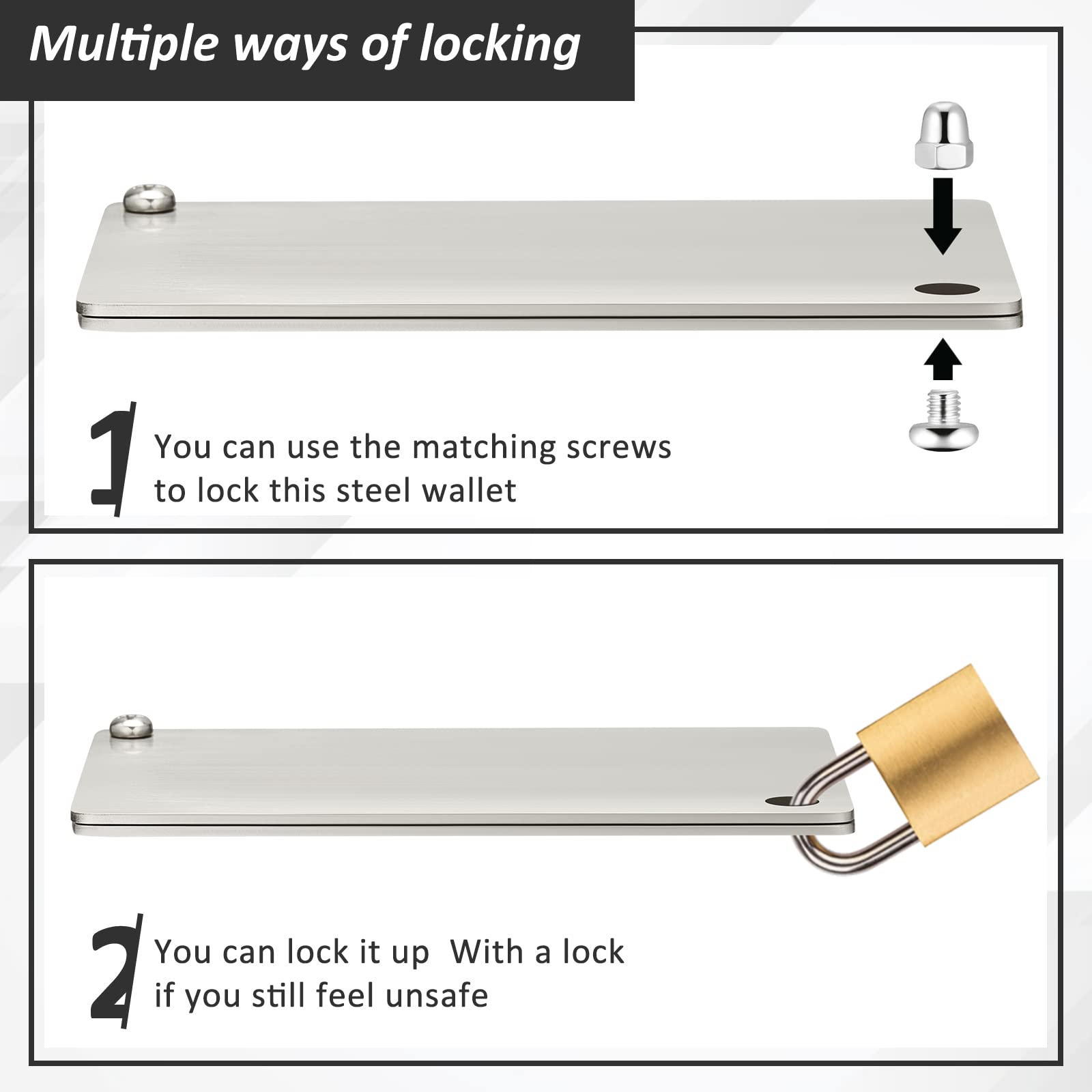 Multiple ways of locking

1 You can use the matching screws to lock this steel wallet

2 You can lock it up  With a lock if you still feel unsafe