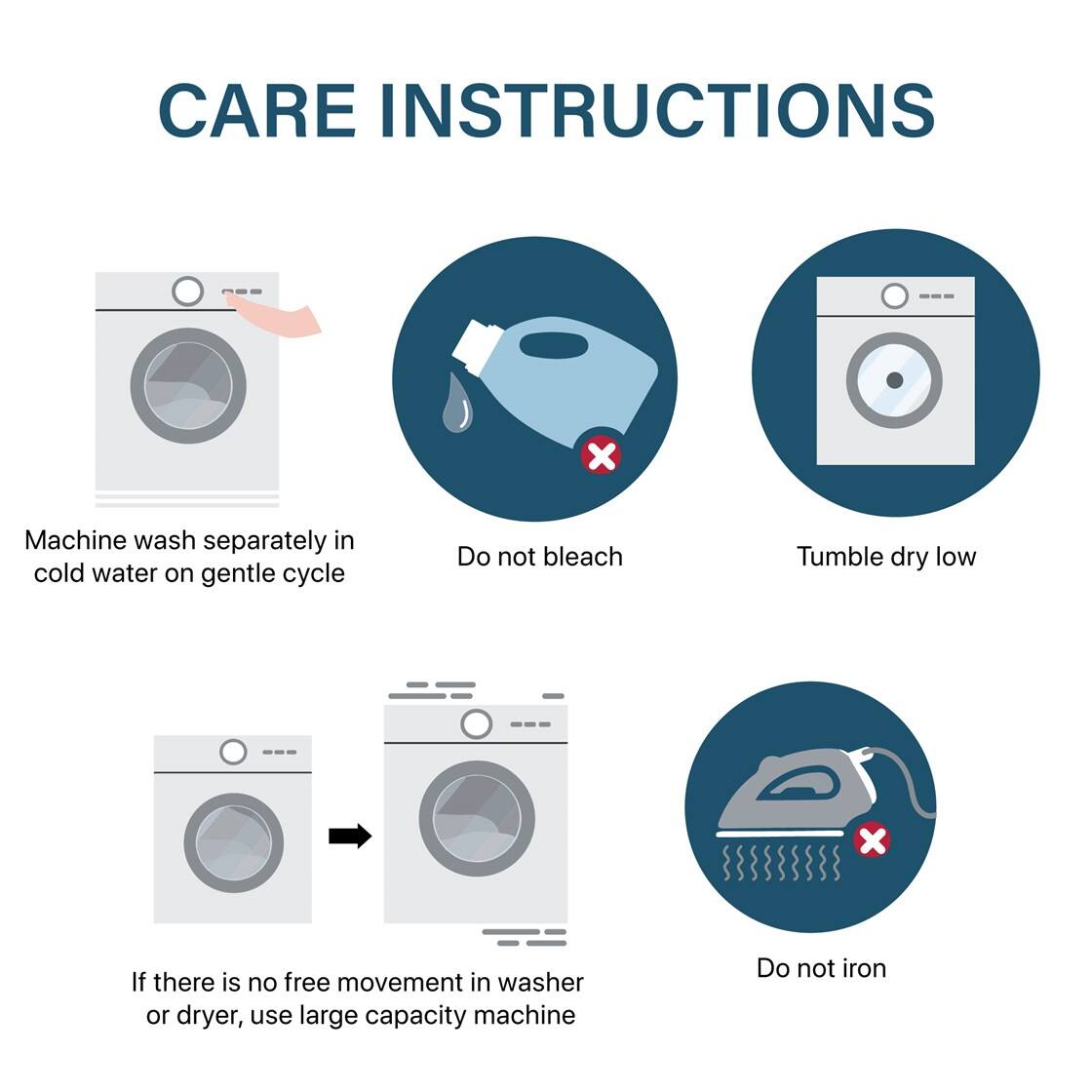 CARE INSTRUCTIONS

Machine wash separately in cold water on gentle cycle

Do not bleach

Tumble dry low

If there is no free movement in washer or dryer, use large capacity machine

Do not iron