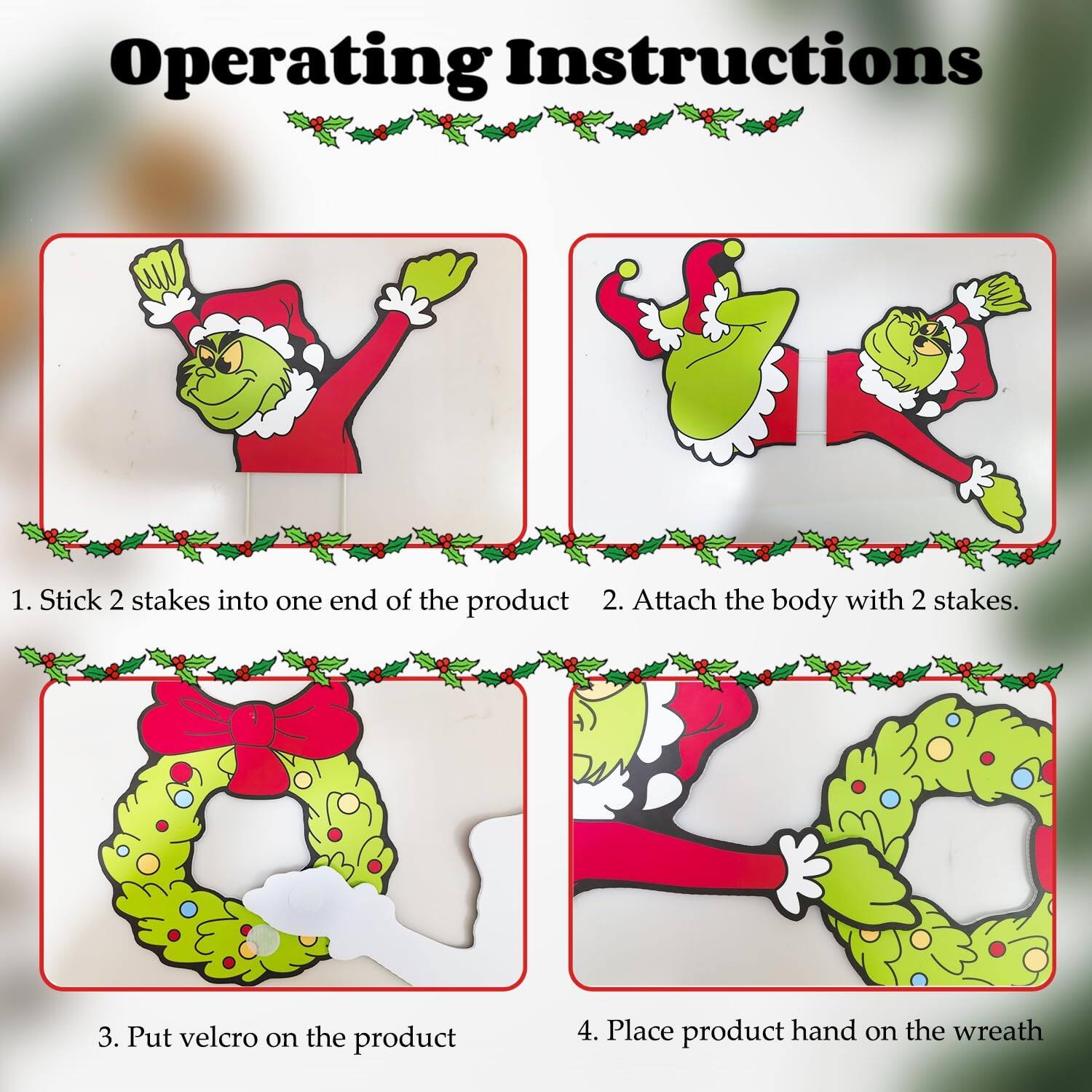 Operating Instructions

1. Stick 2 stakes into one end of the product

2. Attach the body with 2 stakes.

3. Put velcro on the product

4. Place product hand on the wreath