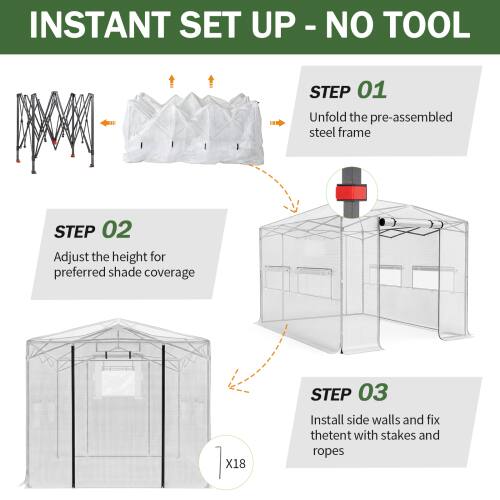 INSTANT SET UP - NO TOOL

STEP 01
Unfold the pre-assembled steel frame

STEP 02
Adjust the height for preferred shade coverage

STEP 03
Install side walls and fix thetent with stakes and ropes

X18