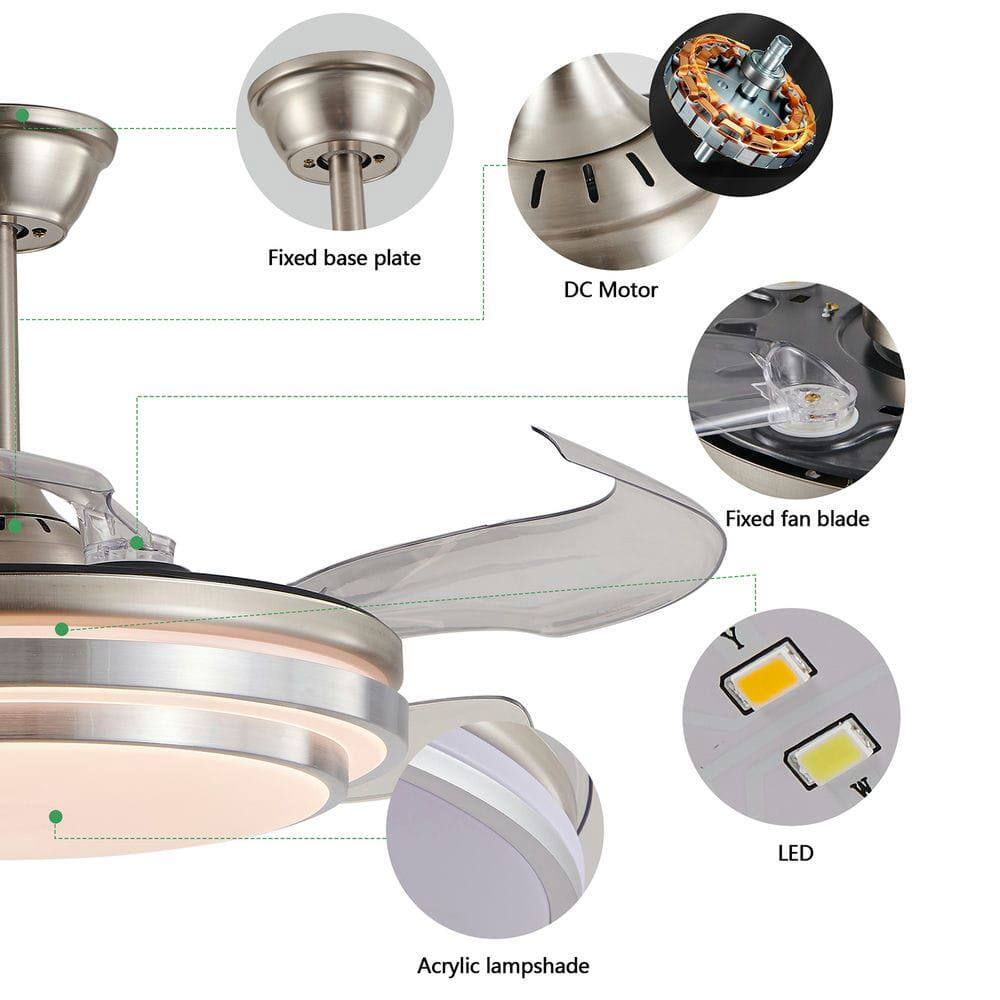 Fixed base plate

DC Motor

Fixed fan blade

Y

W

LED

Acrylic lampshade