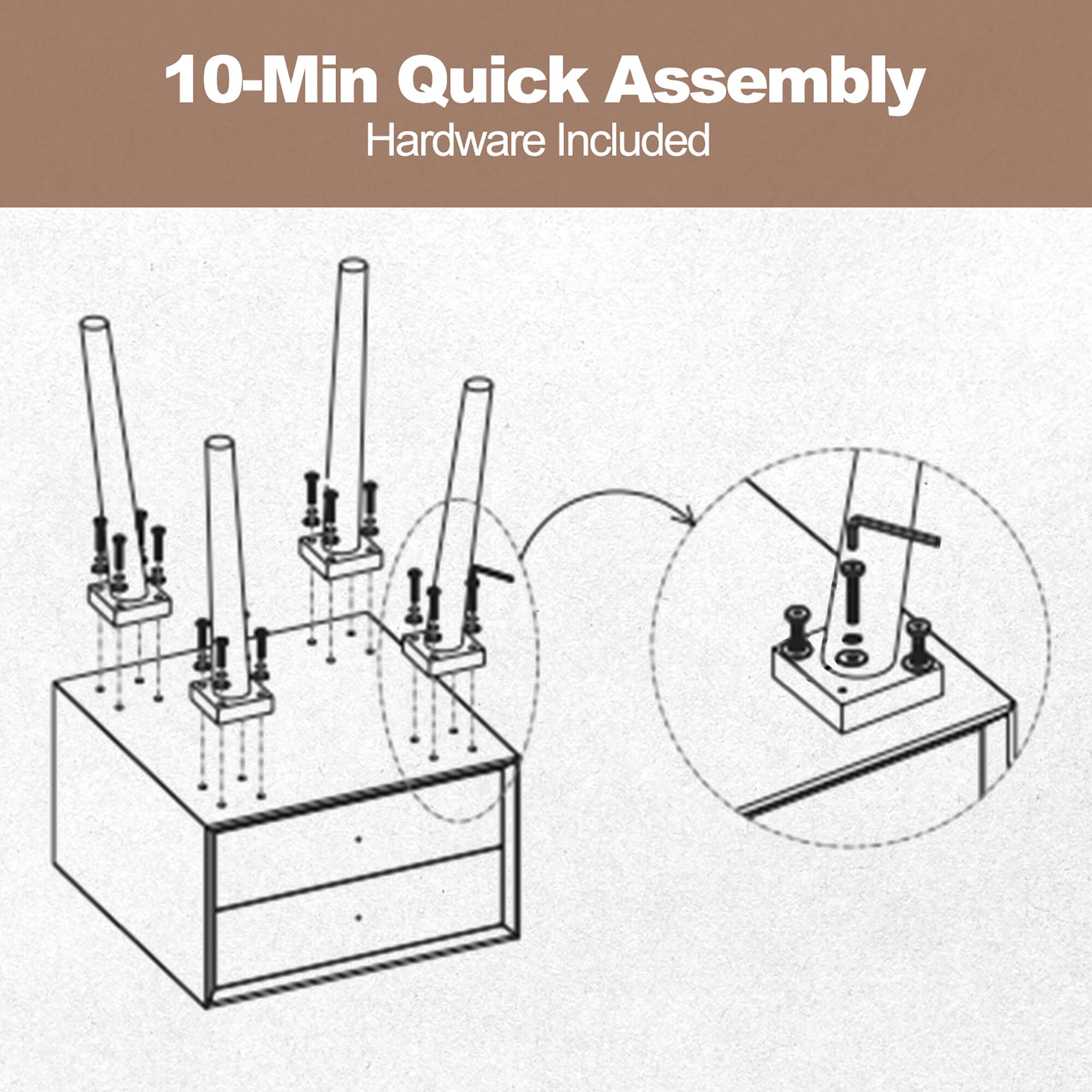 10-Min Quick Assembly
Hardware Included