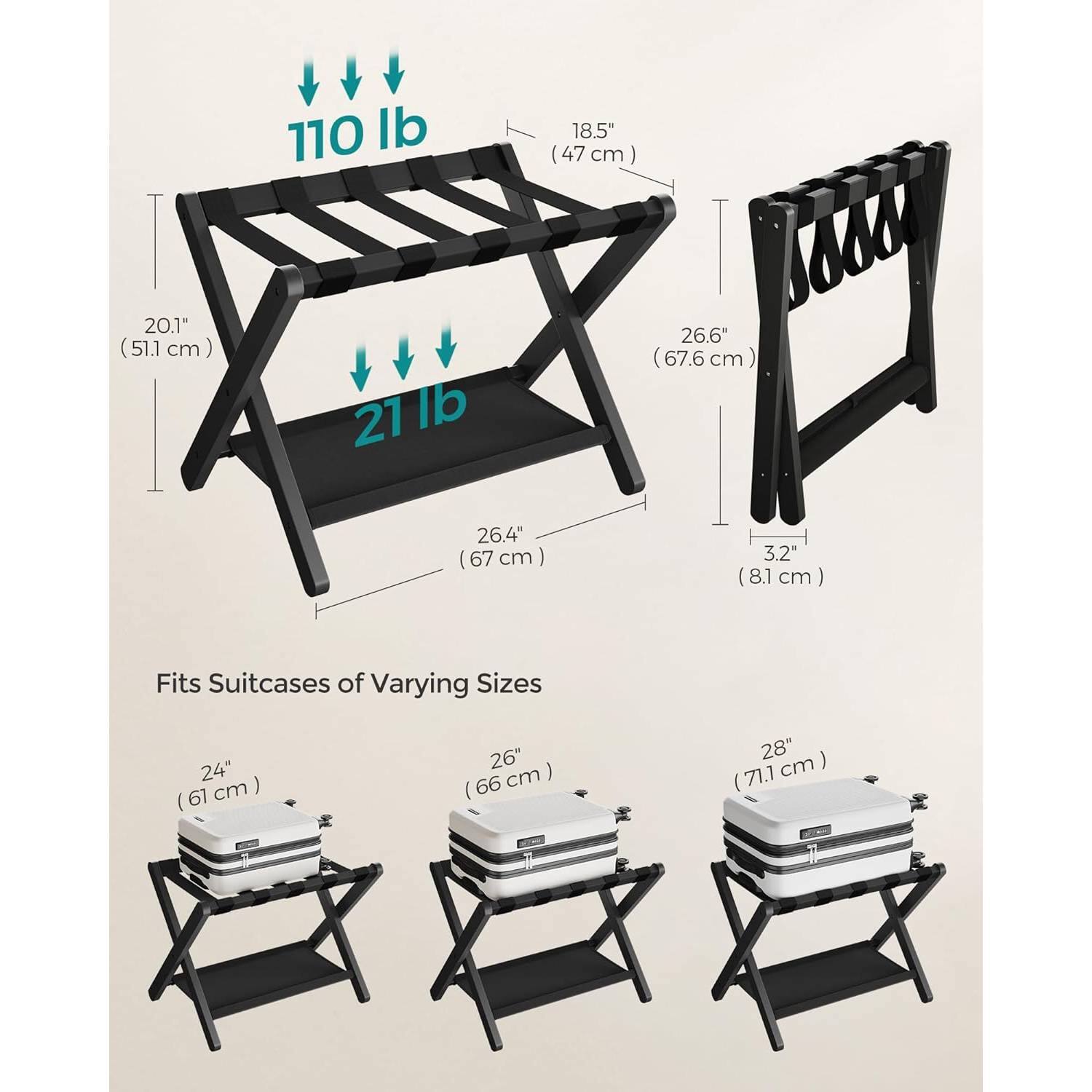 110 lb

18.5"
( 47 cm )

20.1"
( 51.1 cm )

21 lb

26.4"
( 67 cm )

26.6"
( 67.6 cm )

3.2"
( 8.1 cm )

Fits Suitcases of Varying Sizes

24"
( 61 cm )

26"
( 66 cm )

28"
( 71.1 cm )