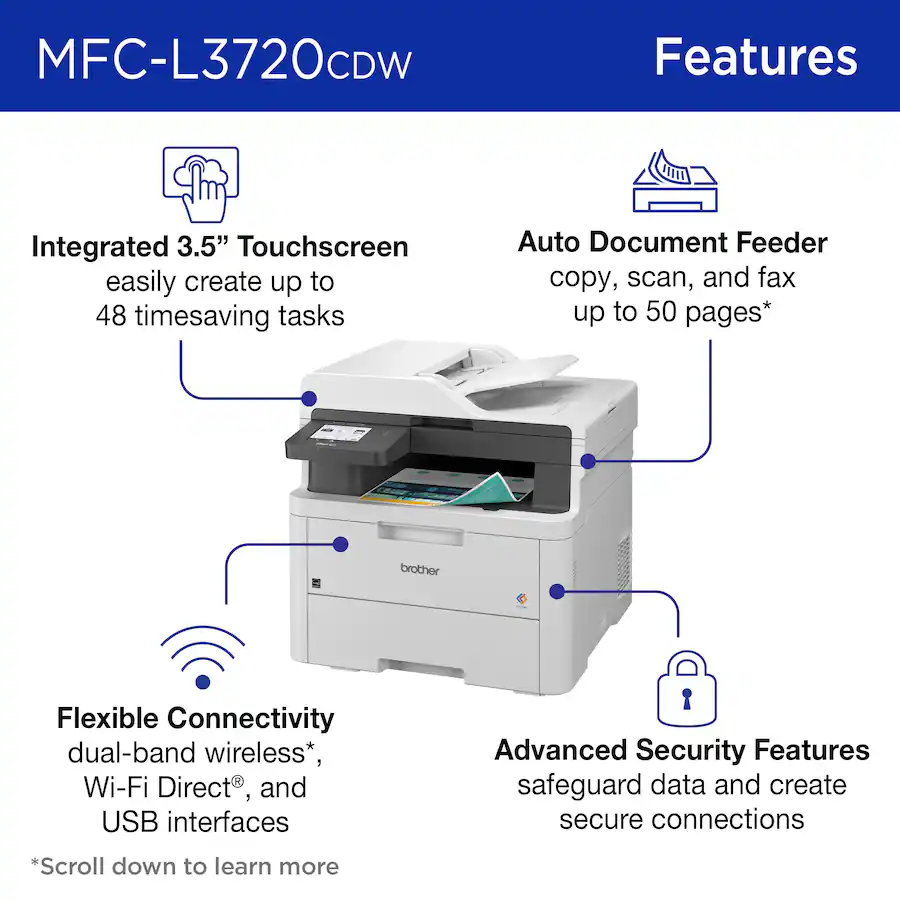 MFC-L3720CDW

Features

Integrated 3.5” Touchscreen
easily create up to 48 timesaving tasks

Auto Document Feeder
copy, scan, and fax up to 50 pages*

brother

Flexible Connectivity
dual-band wireless*, Wi-Fi Direct®, and USB interfaces

Advanced Security Features
safeguard data and create secure connections

*Scroll down to learn more