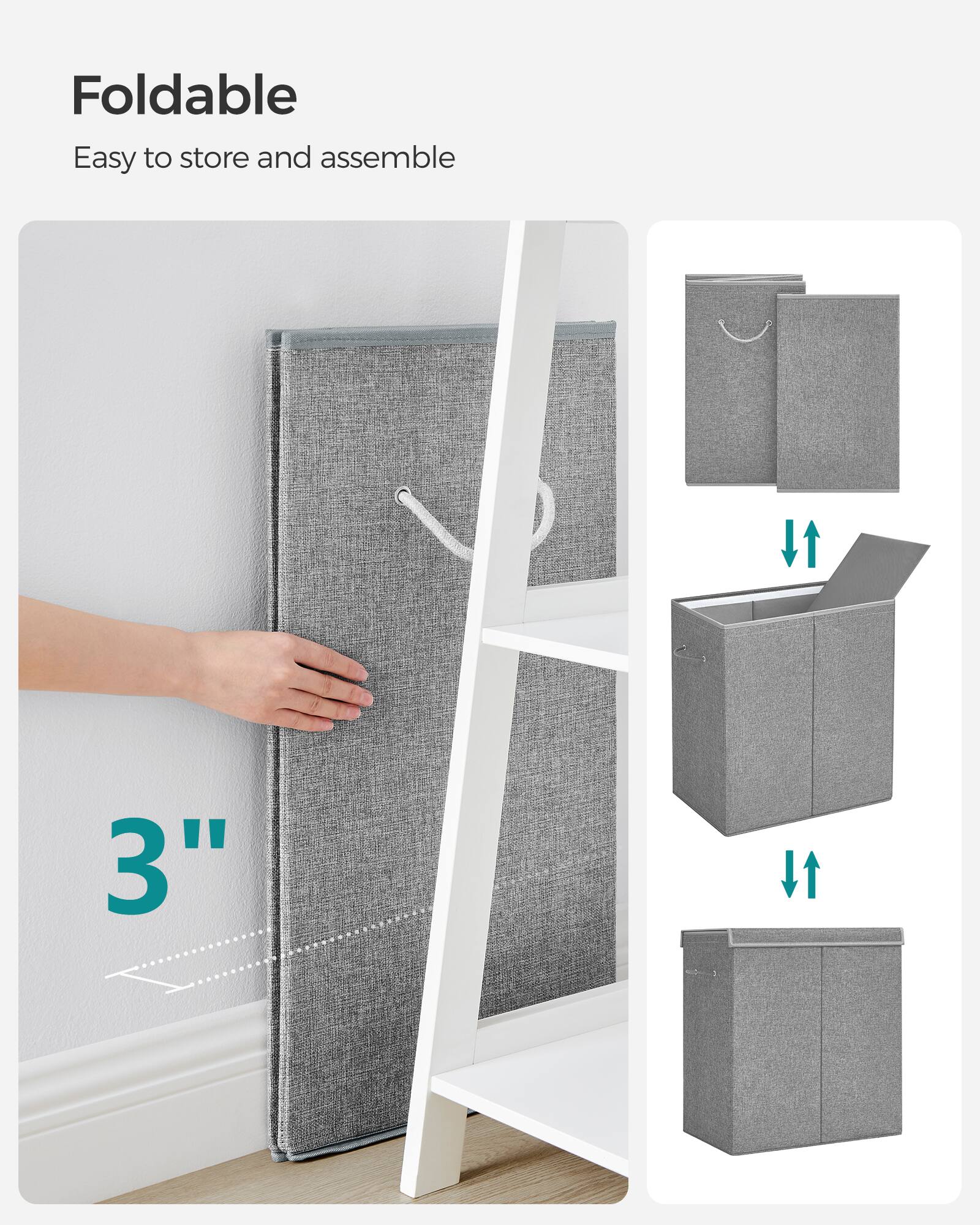 Foldable

Easy to store and assemble

3"