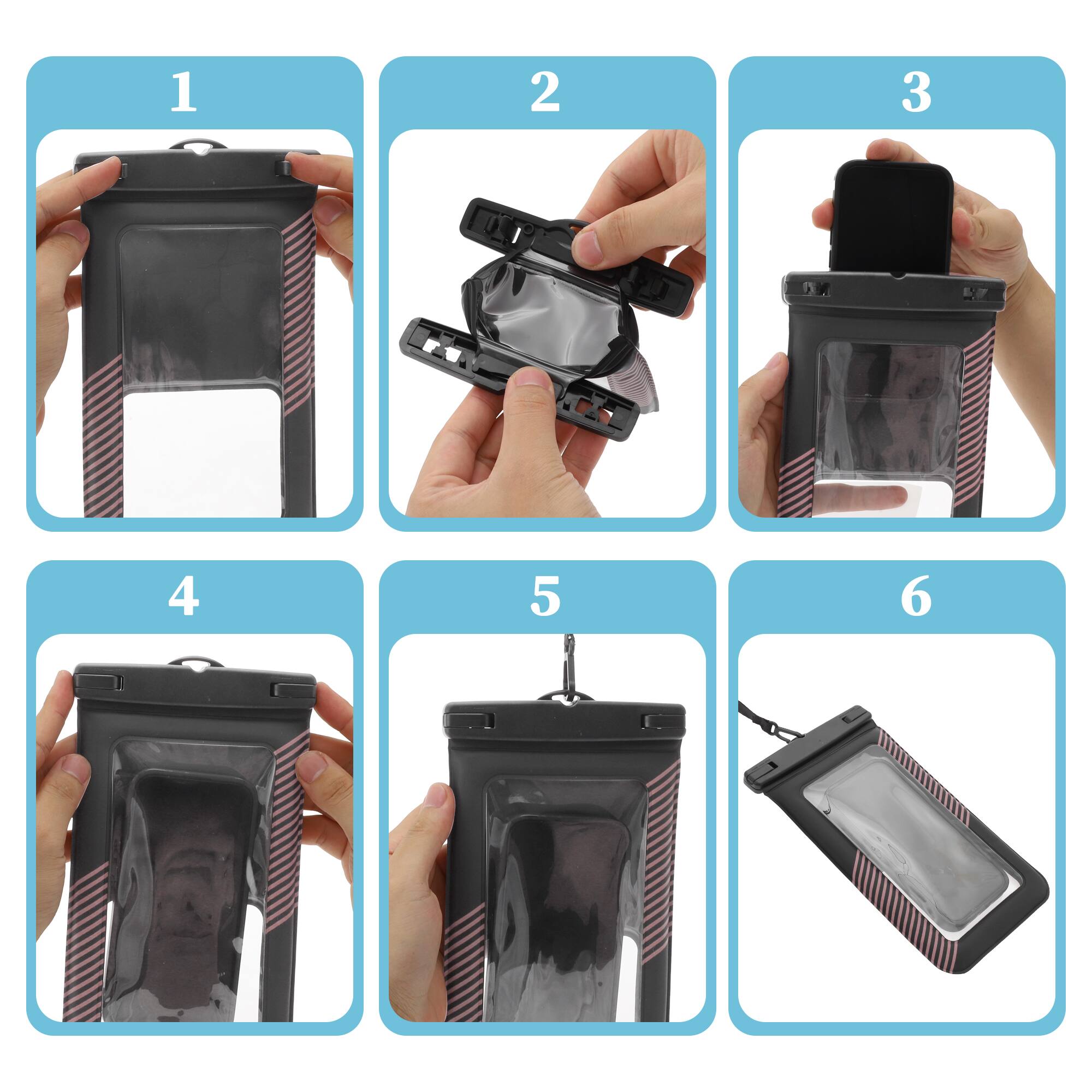 1

2

3

4

5

6