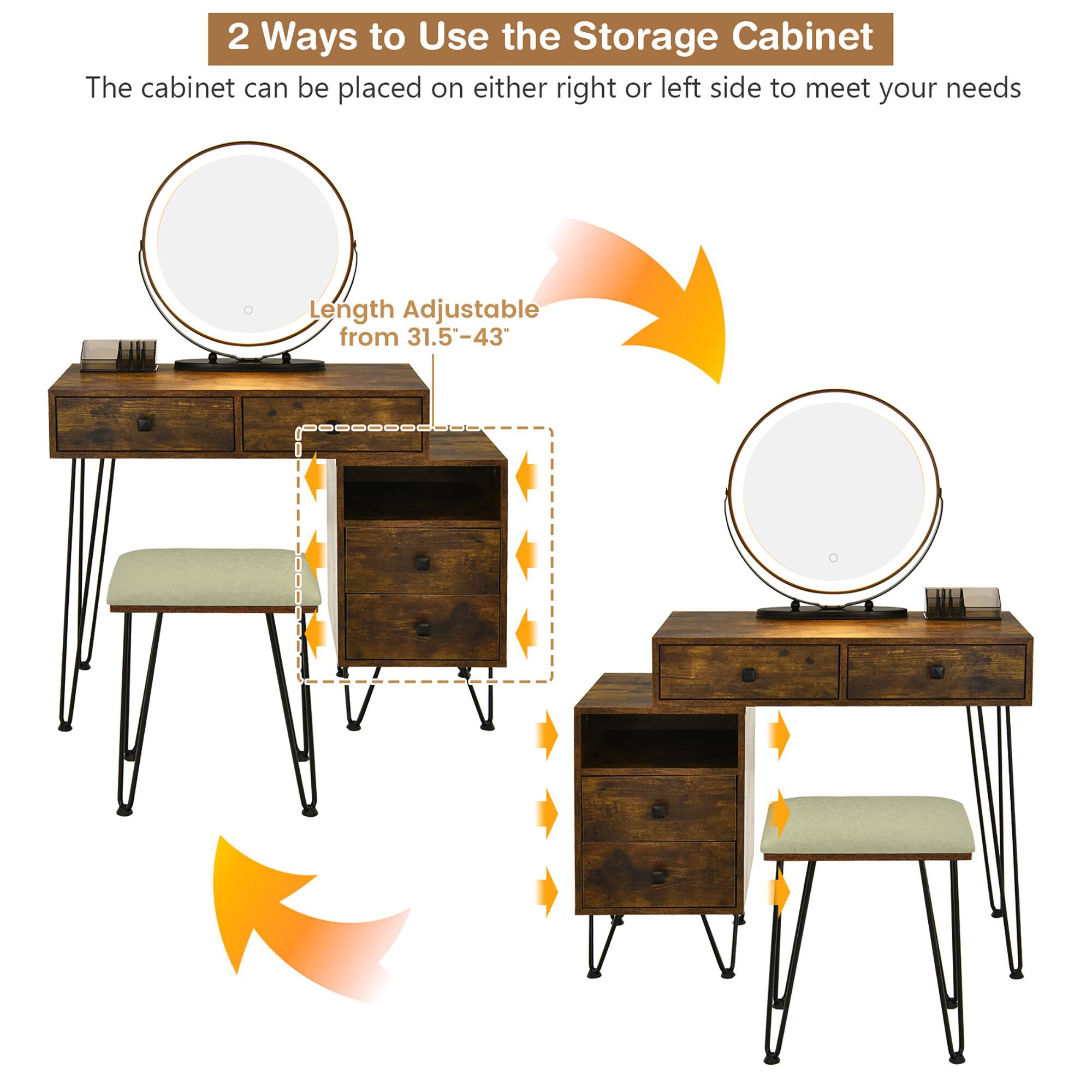 2 Ways to Use the Storage Cabinet

The cabinet can be placed on either right or left side to meet your needs

Length Adjustable from 31.5"-43"