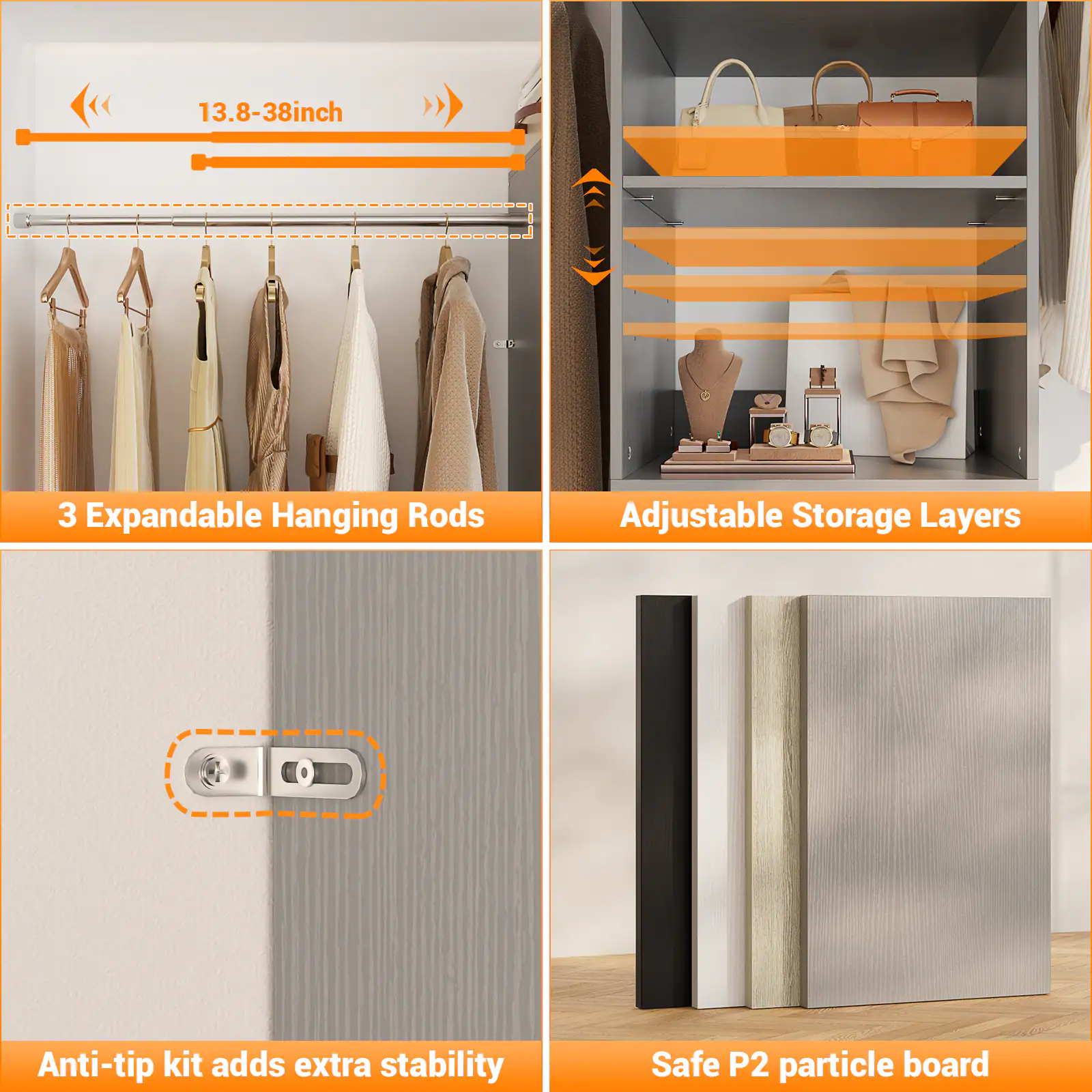 13.8-38inch

3 Expandable Hanging Rods

Adjustable Storage Layers

Anti-tip kit adds extra stability

Safe P2 particle board