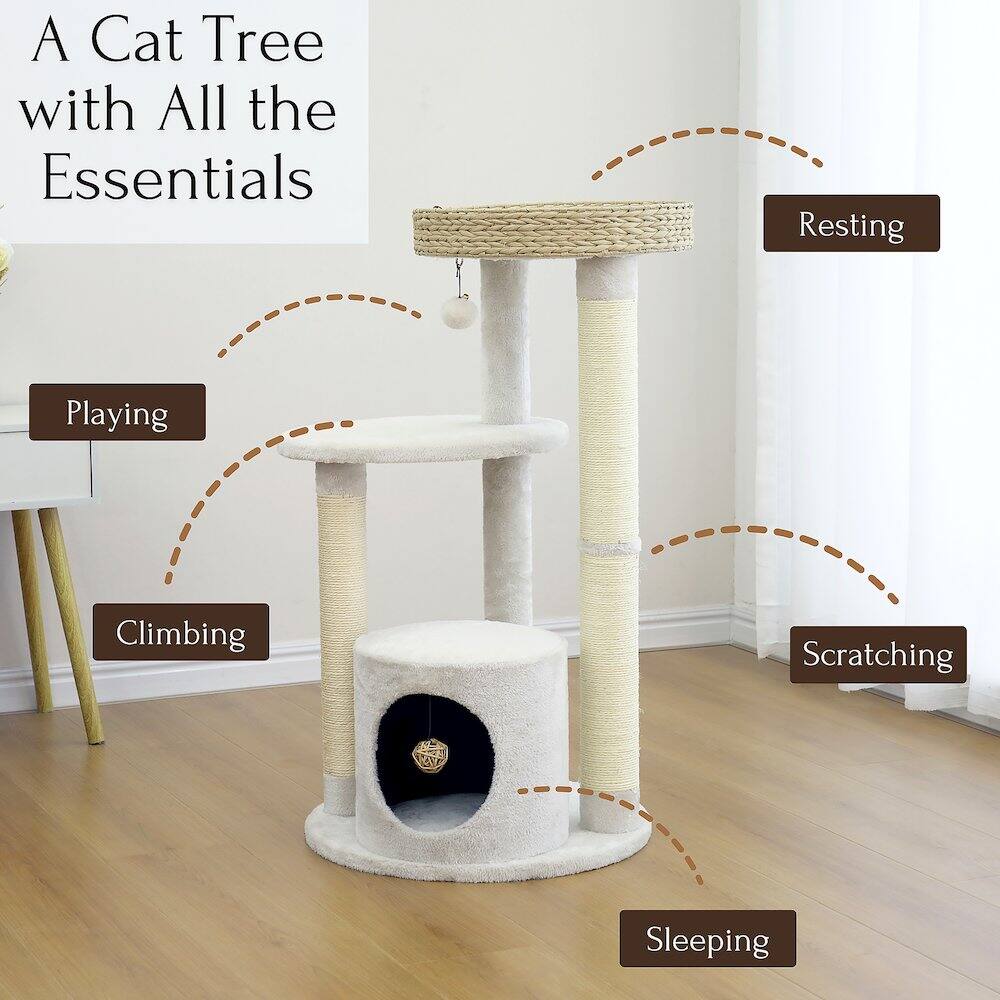 A Cat Tree with All the Essentials

Resting

Playing

Climbing

Scratching

Sleeping