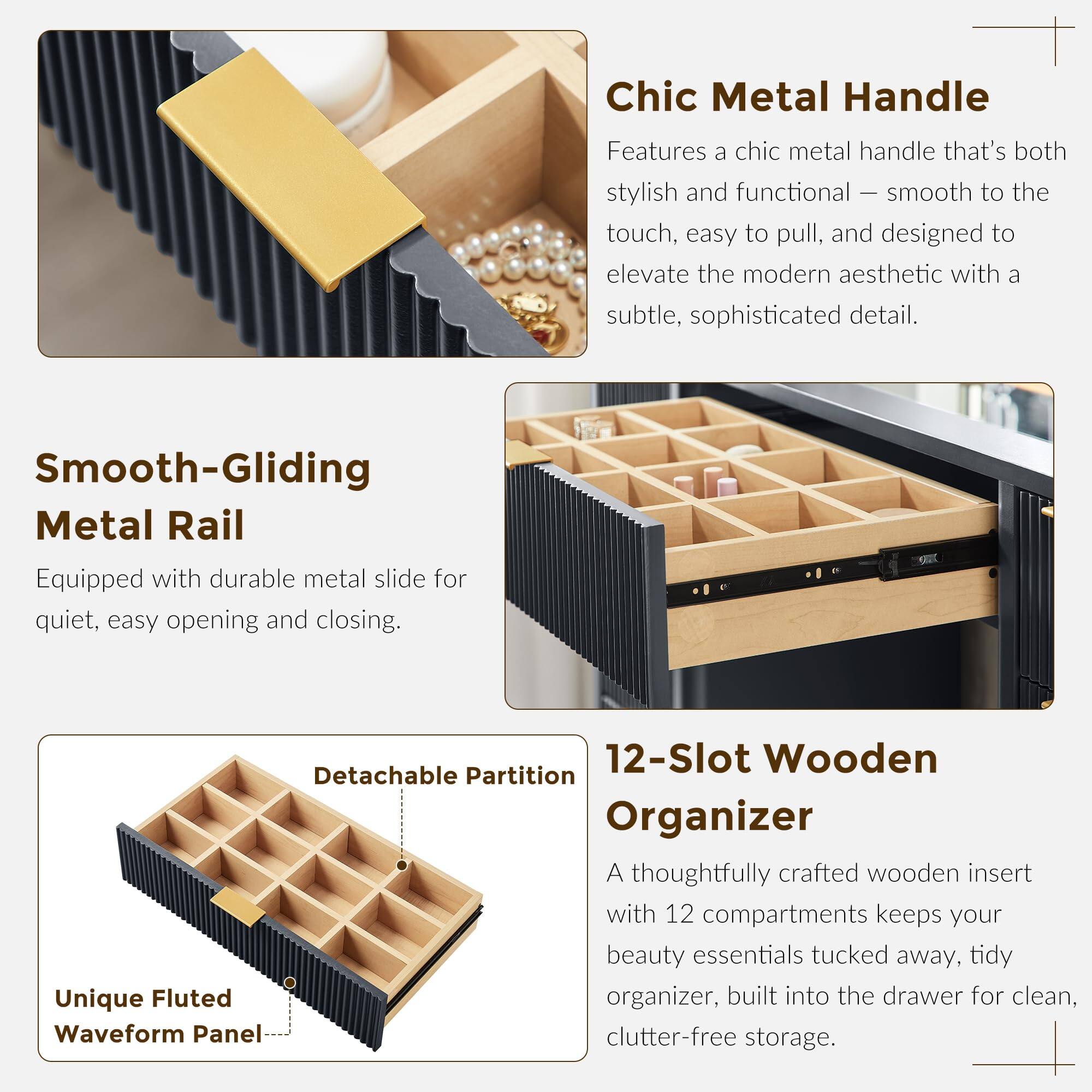 Chic Metal Handle

Features a chic metal handle that's both stylish and functional — smooth to the touch, easy to pull, and designed to elevate the modern aesthetic with a subtle, sophisticated detail.

Smooth-Gliding Metal Rail

Equipped with durable metal slide for quiet, easy opening and closing.

Detachable Partition

Unique Fluted Waveform Panel

12-Slot Wooden Organizer

A thoughtfully crafted wooden insert with 12 compartments keeps your beauty essentials tucked away, tidy organizer, built into the drawer for clean, clutter-free storage.