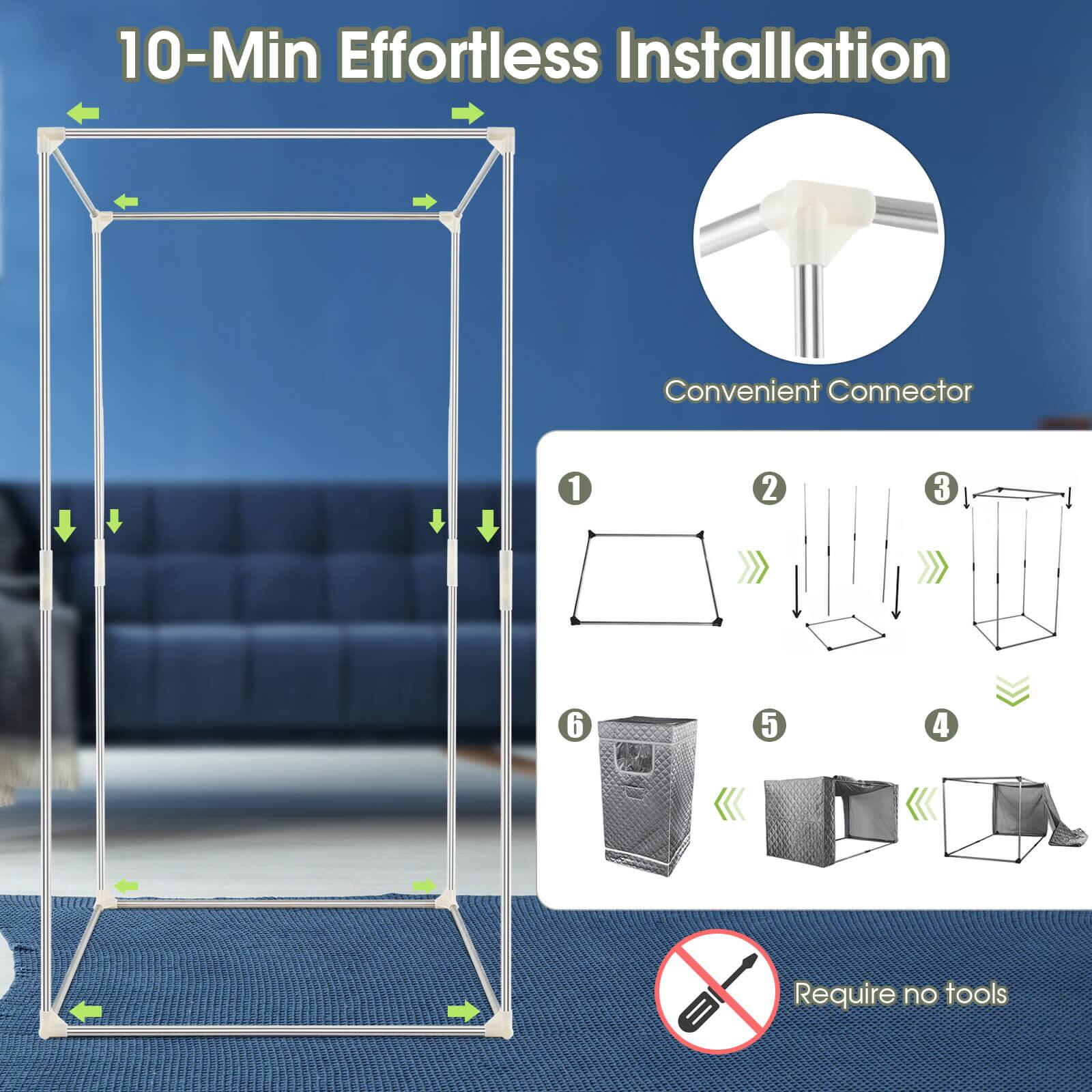 10-Min Effortless Installation

Convenient Connector

1

2

3

6

5

4

Require no tools