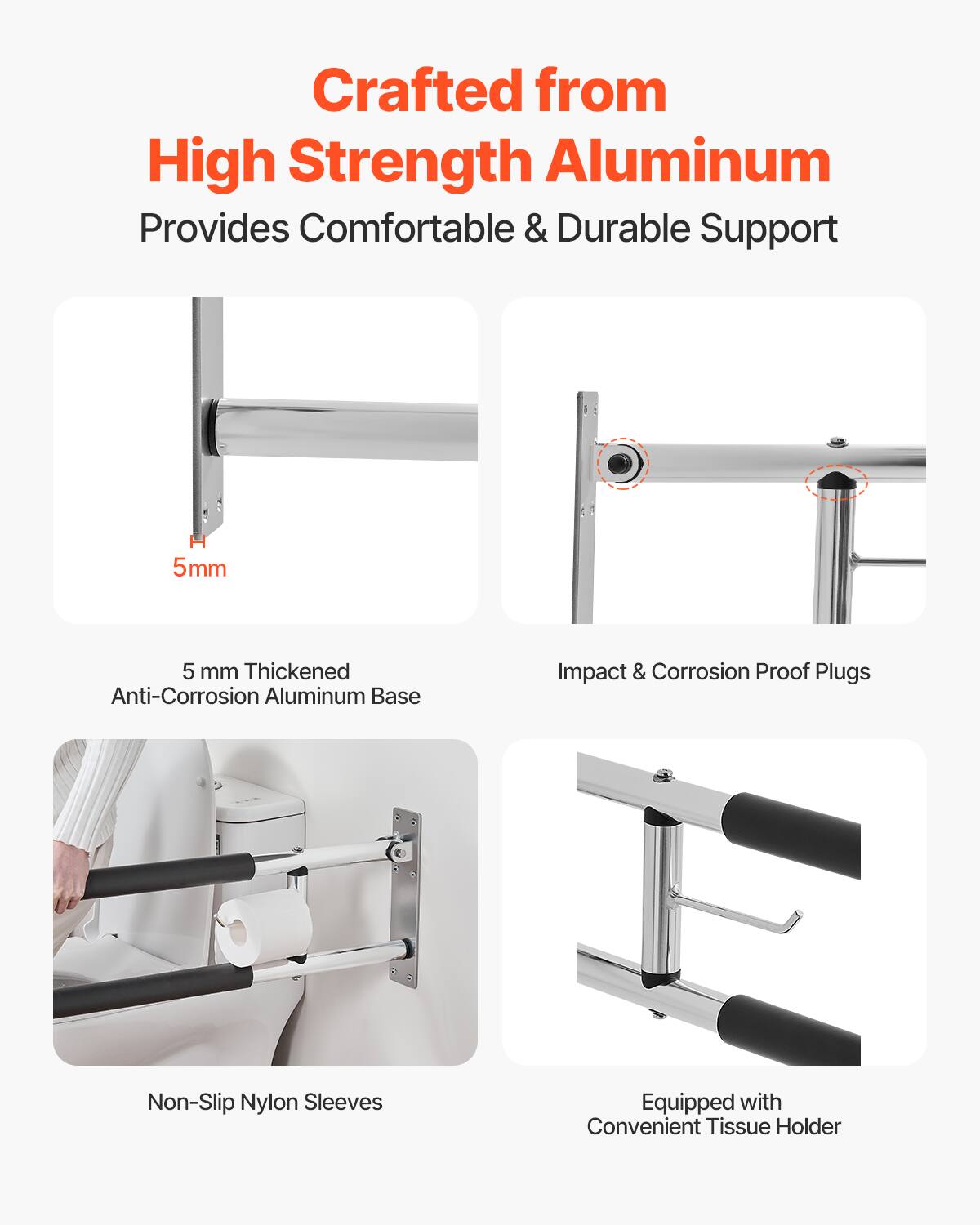 Crafted from
High Strength Aluminum
Provides Comfortable & Durable Support

5mm

5 mm Thickened
Anti-Corrosion Aluminum Base

Impact & Corrosion Proof Plugs

Non-Slip Nylon Sleeves

Equipped with
Convenient Tissue Holder