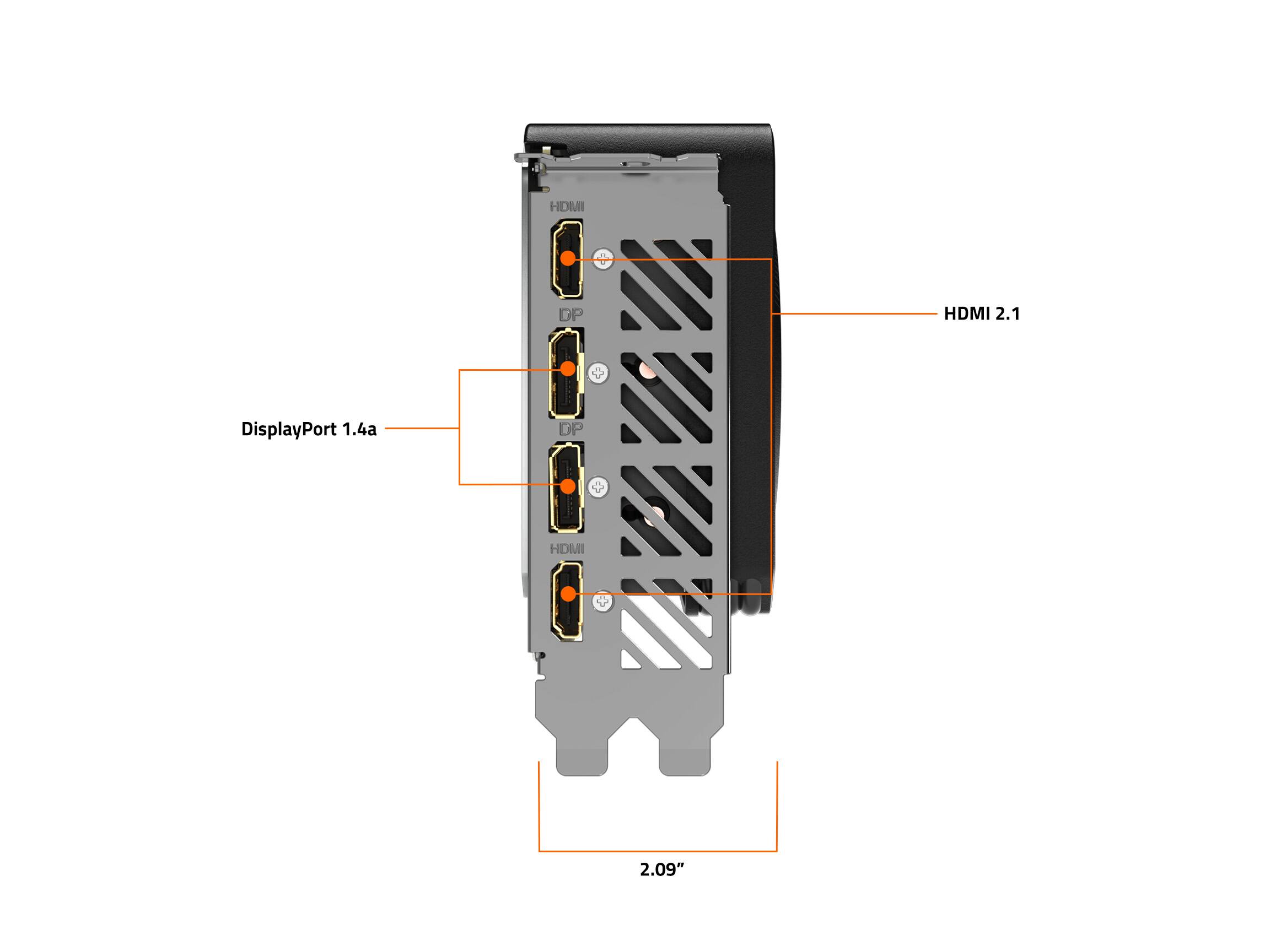 HDMI

DP

DP

HDMI

HDMI 2.1

DisplayPort 1.4a

2.09”