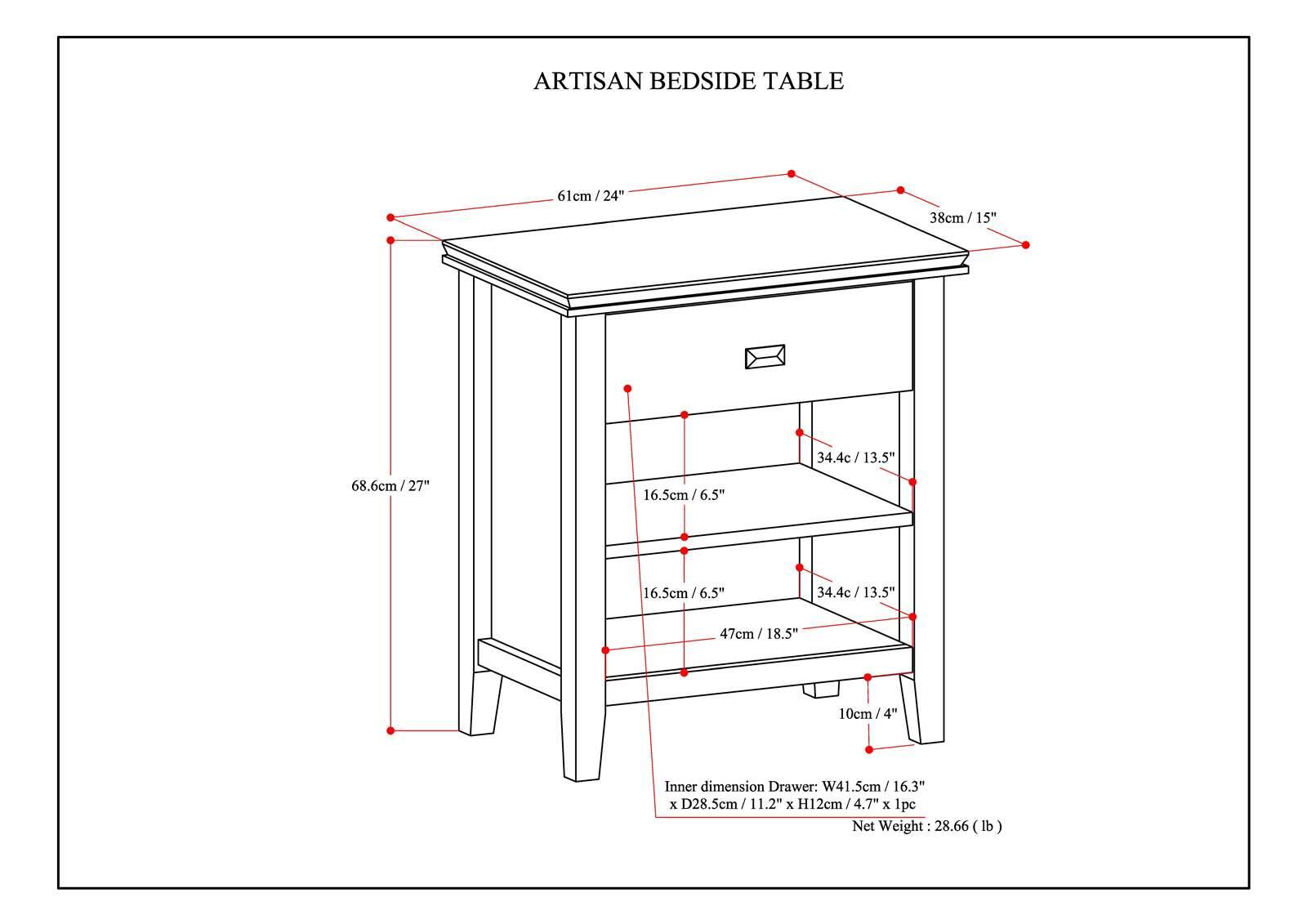 ARTISAN BEDSIDE TABLE

61cm / 24"

38cm / 15"

68.6cm / 27"

34.4c / 13.5"

16.5cm / 6.5"

16.5cm / 6.5"

34.4c / 13.5"

47cm / 18.5"

10cm / 4"

Inner dimension Drawer: W41.5cm / 16.3" x D28.5cm / 11.2" x H12cm / 4.7" x 1pc

Net Weight : 28.66 ( lb )