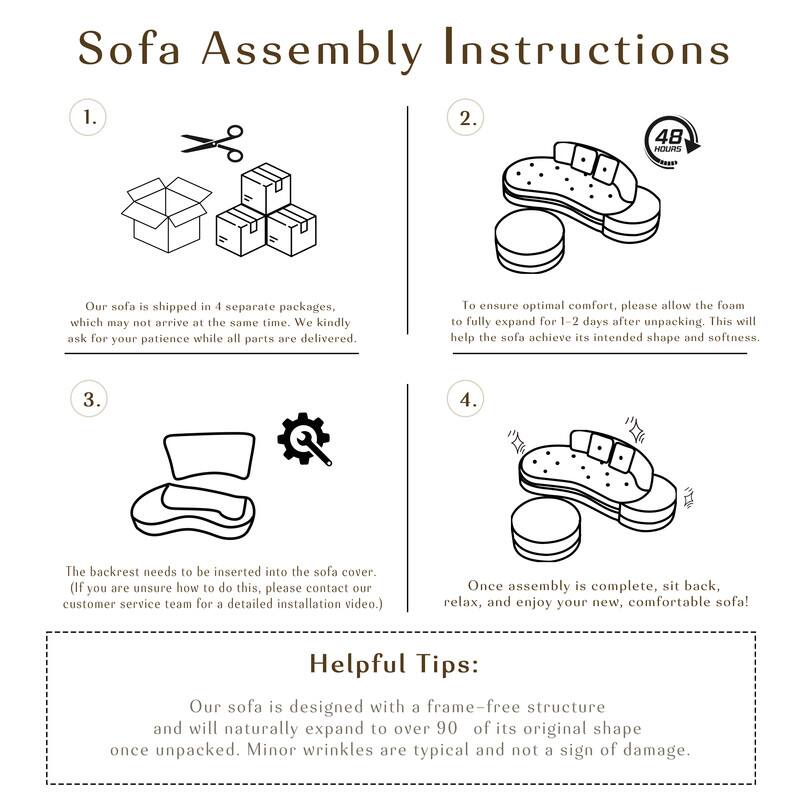 Sofa Assembly Instructions

1.

Our sofa is shipped in 4 separate packages, which may not arrive at the same time. We kindly ask for your patience while all parts are delivered.

2.

48 HOURS

To ensure optimal comfort, please allow the foam to fully expand for 1-2 days after unpacking. This will help the sofa achieve its intended shape and softness.

3.

The backrest needs to be inserted into the sofa cover. (If you are unsure how to do this, please contact our customer service team for a detailed installation video.)

4.

Once assembly is complete, sit back, relax, and enjoy your new, comfortable sofa!

Helpful Tips:

Our sofa is designed with a frame-free structure and will naturally expand to over 90 of its original shape once unpacked. Minor wrinkles are typical and not a sign of damage.