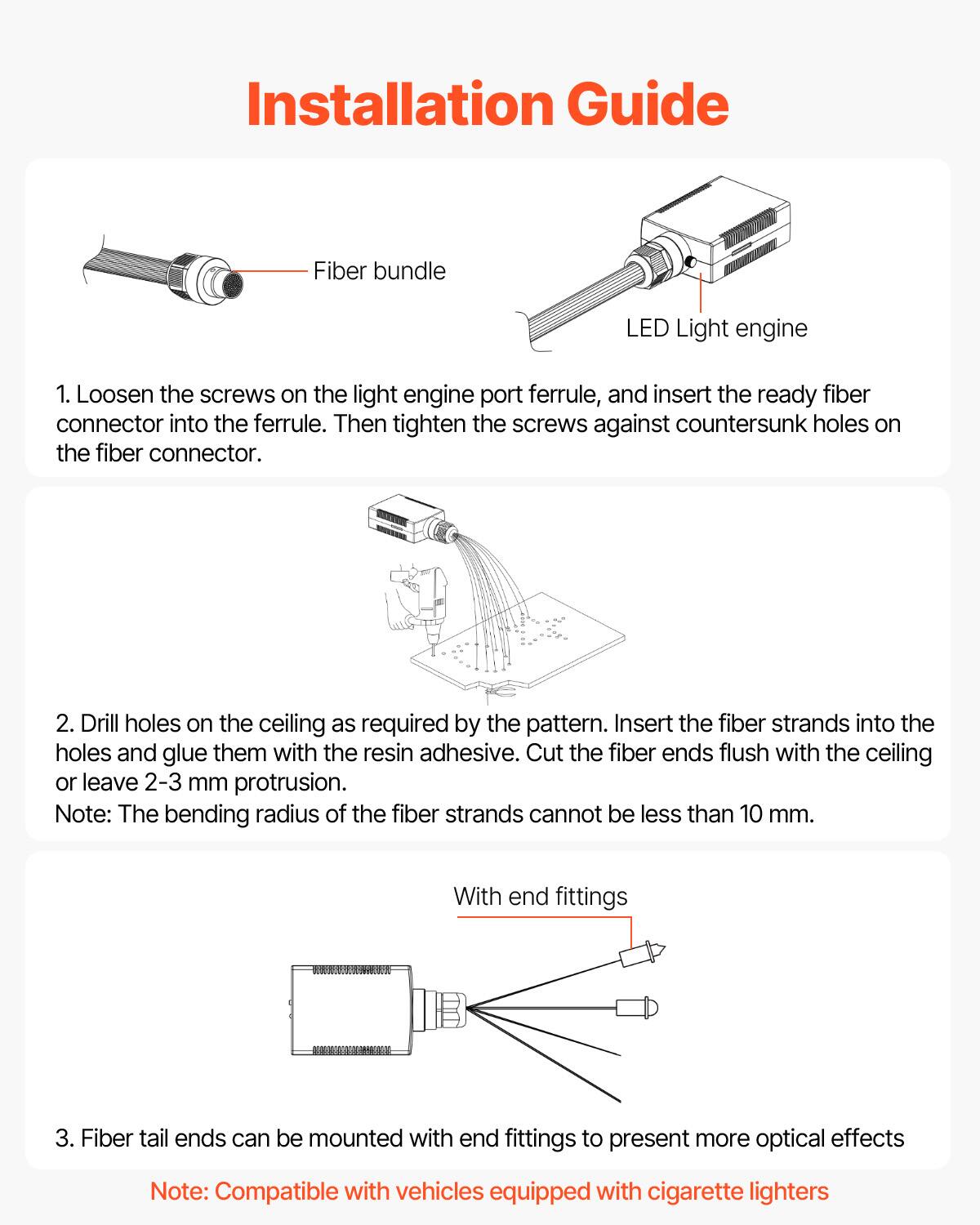 Installation Guide

Fiber bundle

LED Light engine

1. Loosen the screws on the light engine port ferrule, and insert the ready fiber connector into the ferrule. Then tighten the screws against countersunk holes on the fiber connector.

2. Drill holes on the ceiling as required by the pattern. Insert the fiber strands into the holes and glue them with the resin adhesive. Cut the fiber ends flush with the ceiling or leave 2-3 mm protrusion.
Note: The bending radius of the fiber strands cannot be less than 10 mm.

With end fittings

3. Fiber tail ends can be mounted with end fittings to present more optical effects

Note: Compatible with vehicles equipped with cigarette lighters