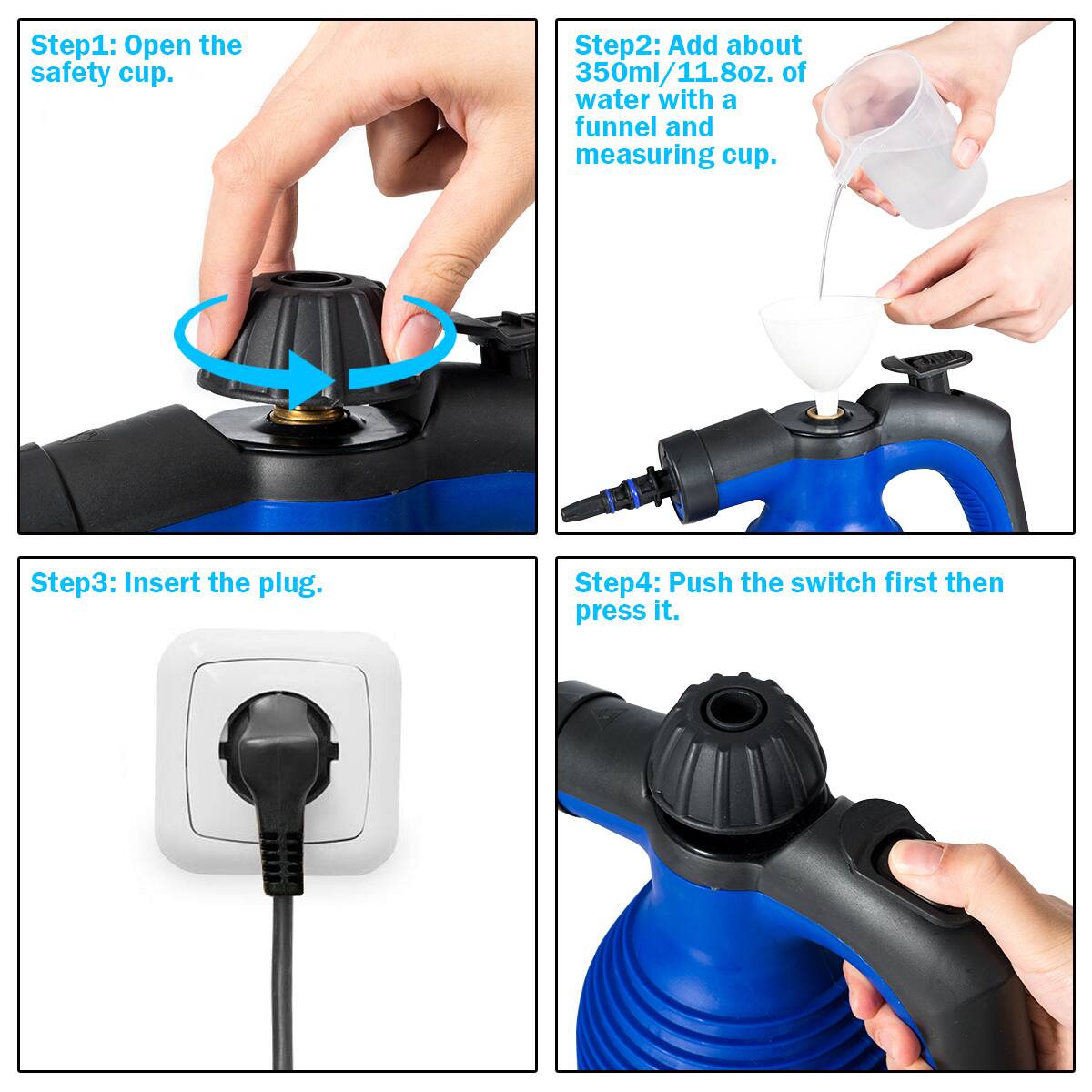 Step1: Open the safety cup.

Step2: Add about 350ml/11.8oz. of water with a funnel and measuring cup.

Step3: Insert the plug.

Step4: Push the switch first then press it.