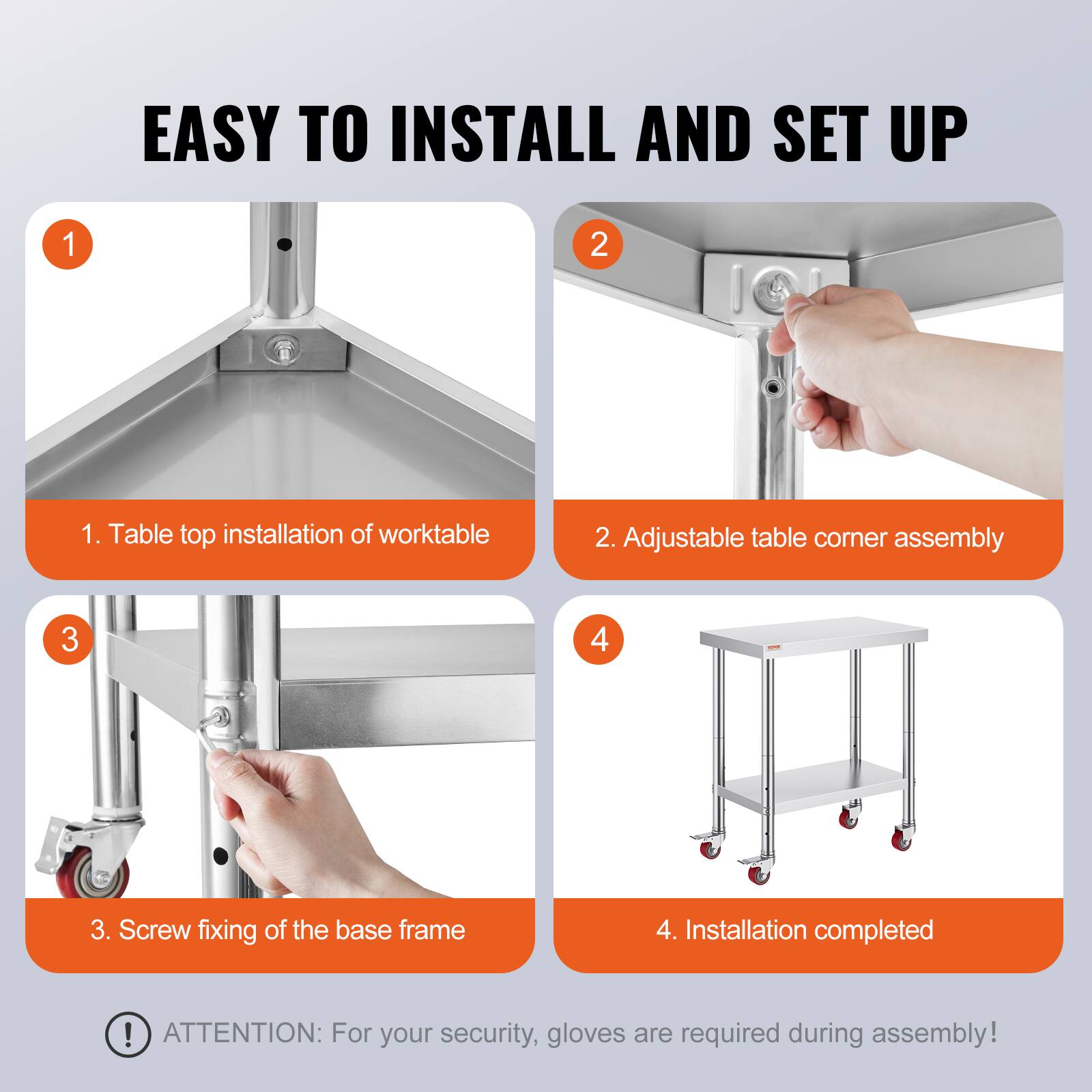 EASY TO INSTALL AND SET UP

1

1. Table top installation of worktable

2

2. Adjustable table corner assembly

3

3. Screw fixing of the base frame

4

VEVOR

4. Installation completed

ATTENTION: For your security, gloves are required during assembly!