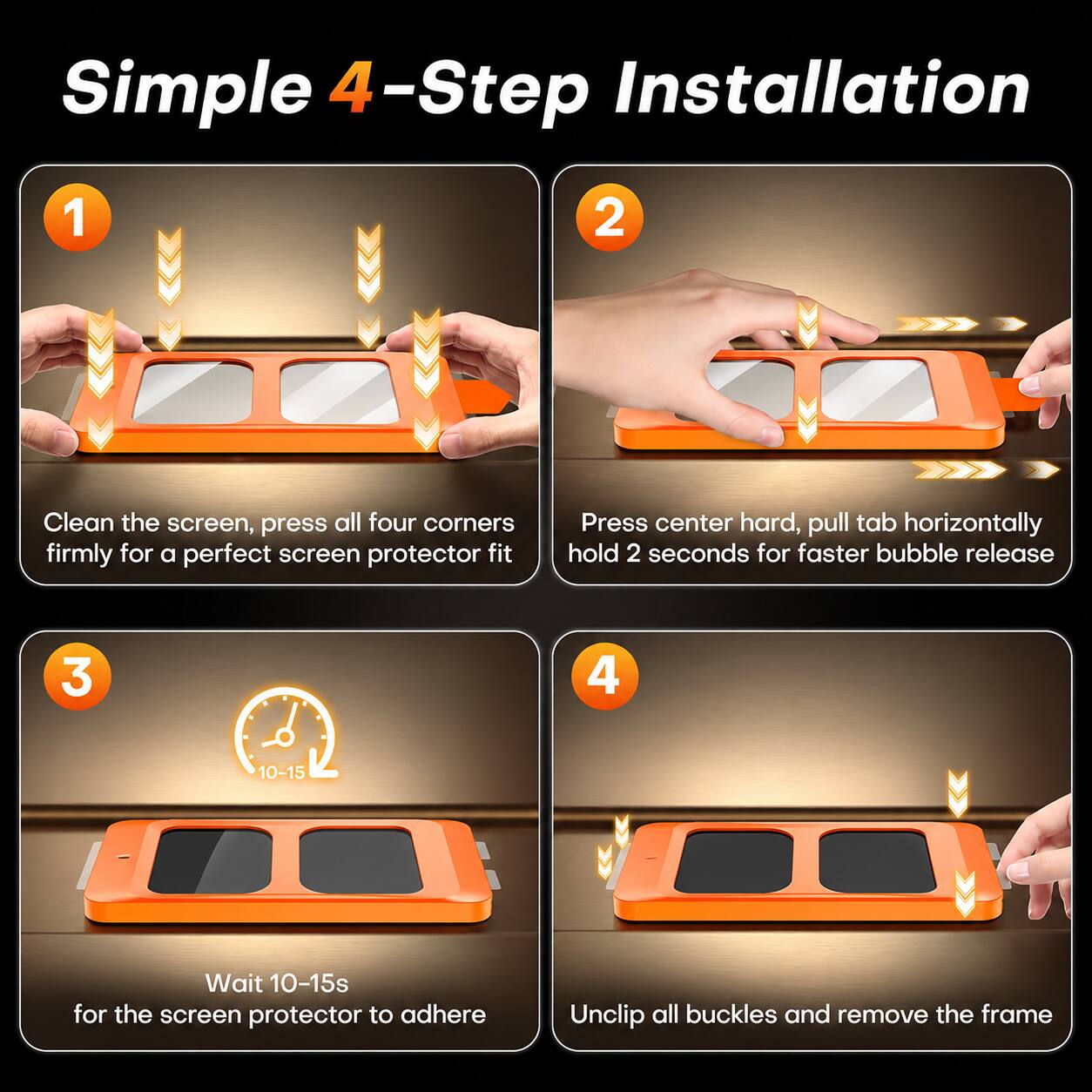 Simple 4-Step Installation

1

Clean the screen, press all four corners firmly for a perfect screen protector fit

2

Press center hard, pull tab horizontally hold 2 seconds for faster bubble release

3

10-15

Wait 10-15s
for the screen protector to adhere

4

Unclip all buckles and remove the frame