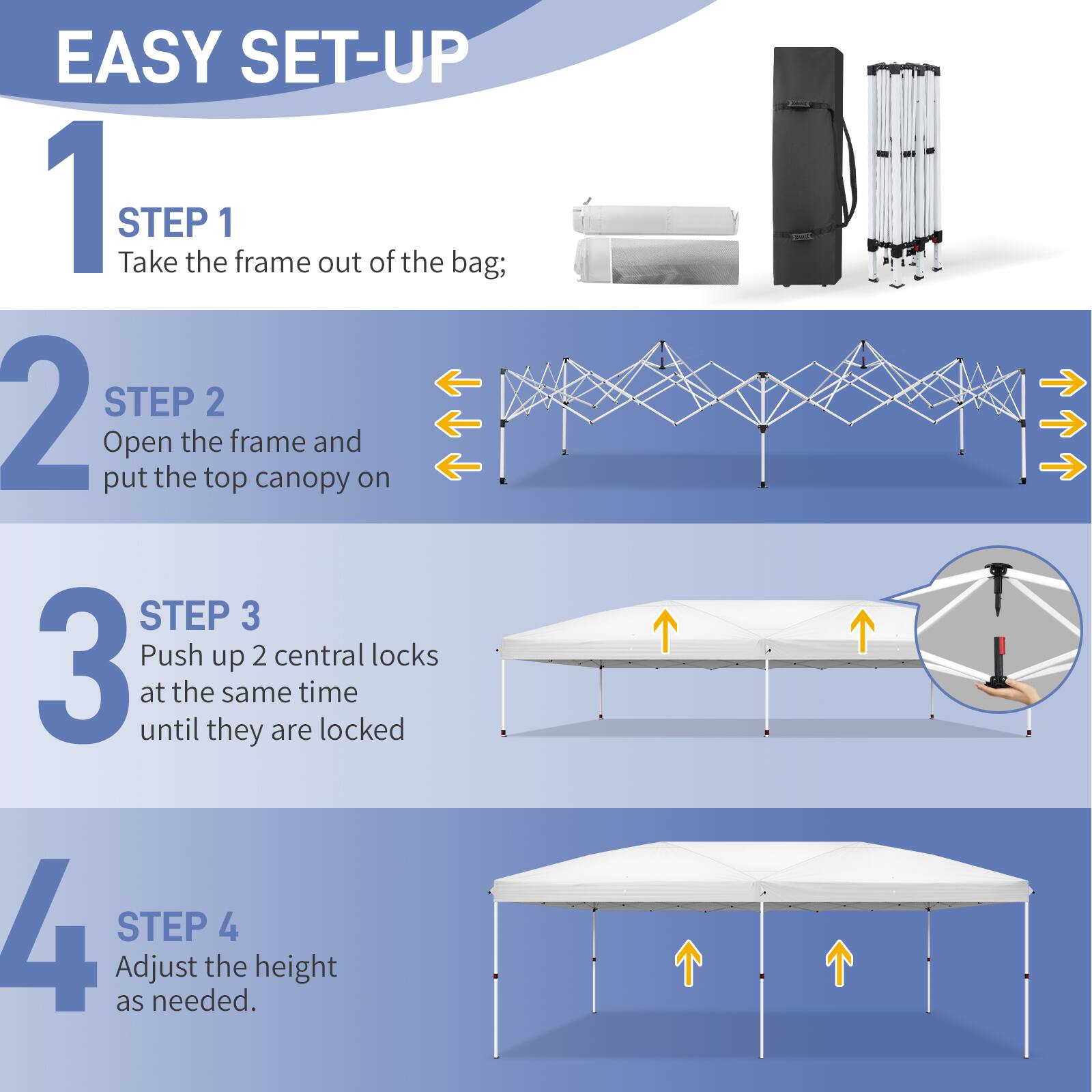 EASY SET-UP

1

STEP 1
Take the frame out of the bag;

2

STEP 2
Open the frame and put the top canopy on

3

STEP 3
Push up 2 central locks at the same time until they are locked

4

STEP 4
Adjust the height as needed.