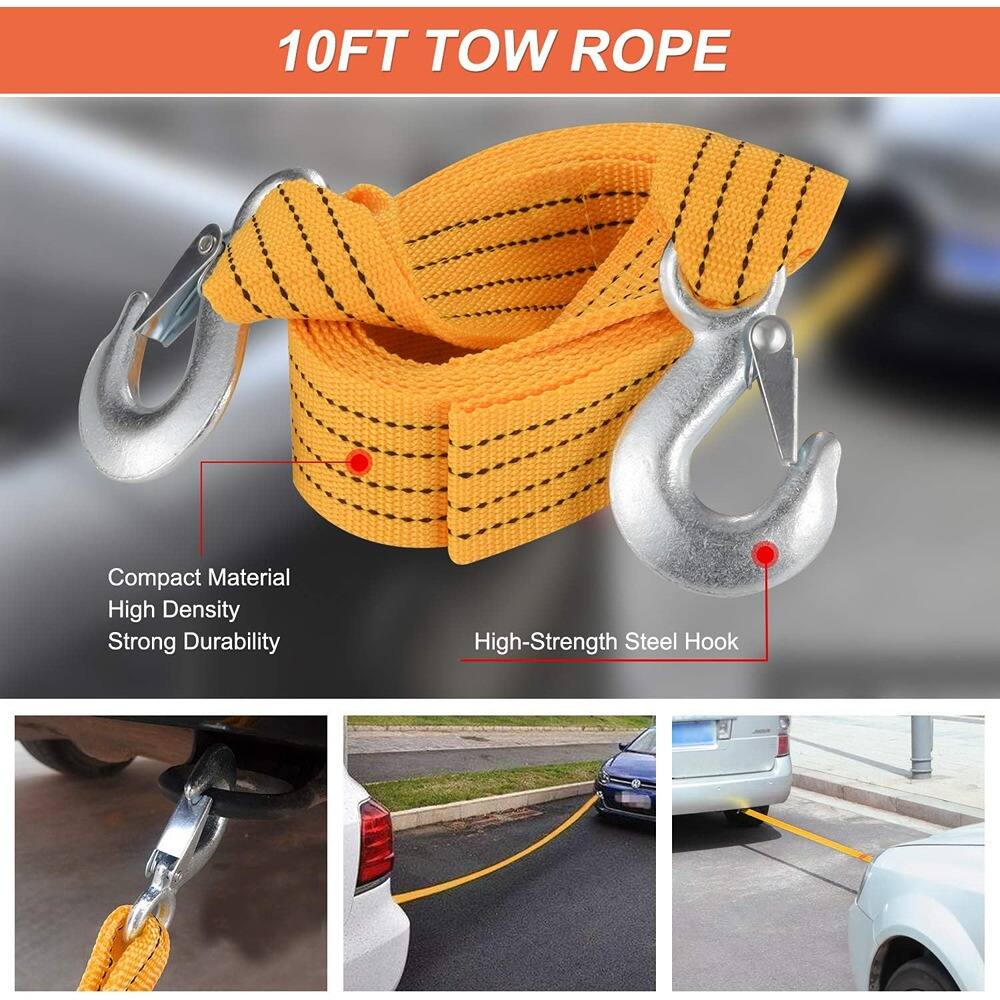 10FT TOW ROPE

Compact Material
High Density
Strong Durability

High-Strength Steel Hook